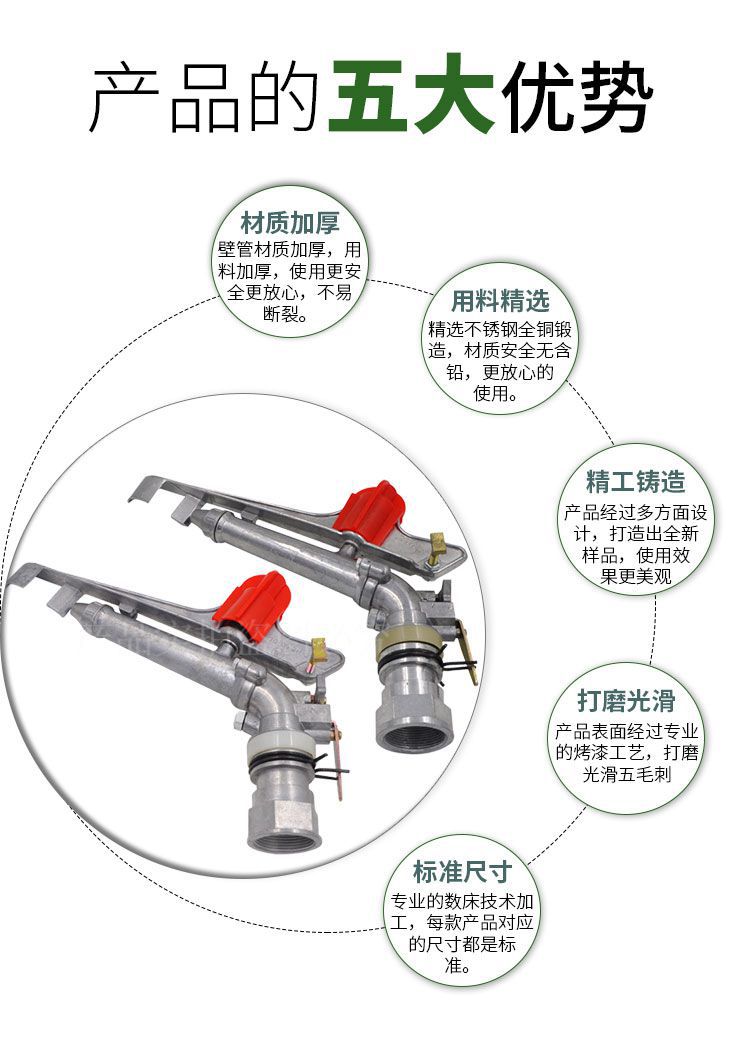 产品的五大优势

材质加厚
壁管材质加厚，用料加厚，使用更安全更放心，不易断裂。

用料精选
精选不锈钢全铜锻造，材质安全无含铅，更放心的使用。

精工铸造
产品经过多方面设计，打造出全新样品，使用效果更美观

打磨光滑
产品表面经过专业的烤漆工艺，打磨光滑五毛刺

标准尺寸
专业的数床技术加工，每款产品对应的尺寸都是标准。