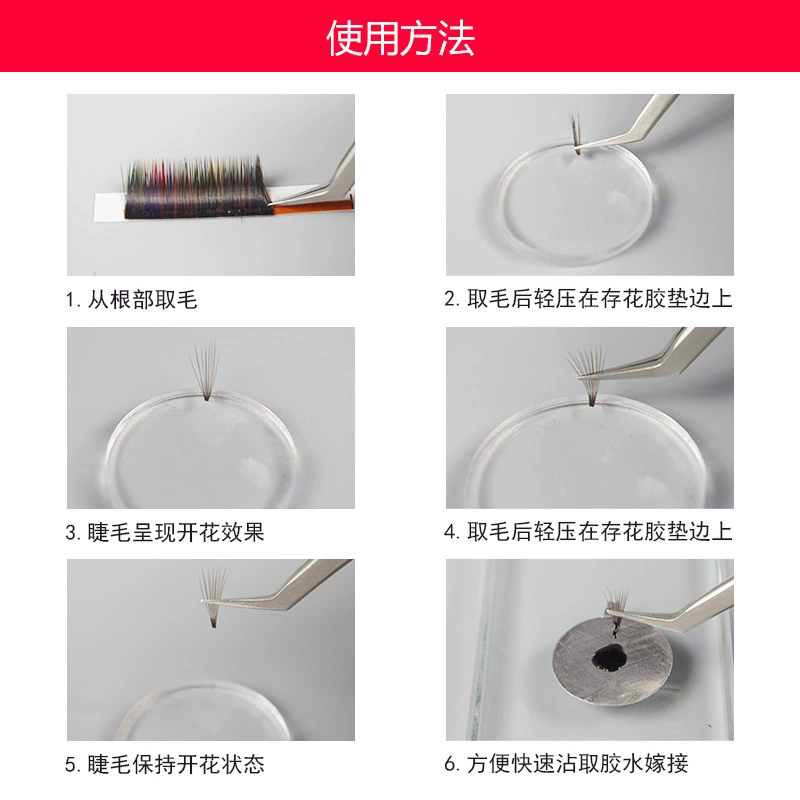 使用方法

1. 从根部取毛

2. 取毛后轻压在存花胶垫边上

3. 睫毛呈现开花效果

4. 取毛后轻压在存花胶垫边上

5. 睫毛保持开花状态

6. 方便快速沾取胶水嫁接