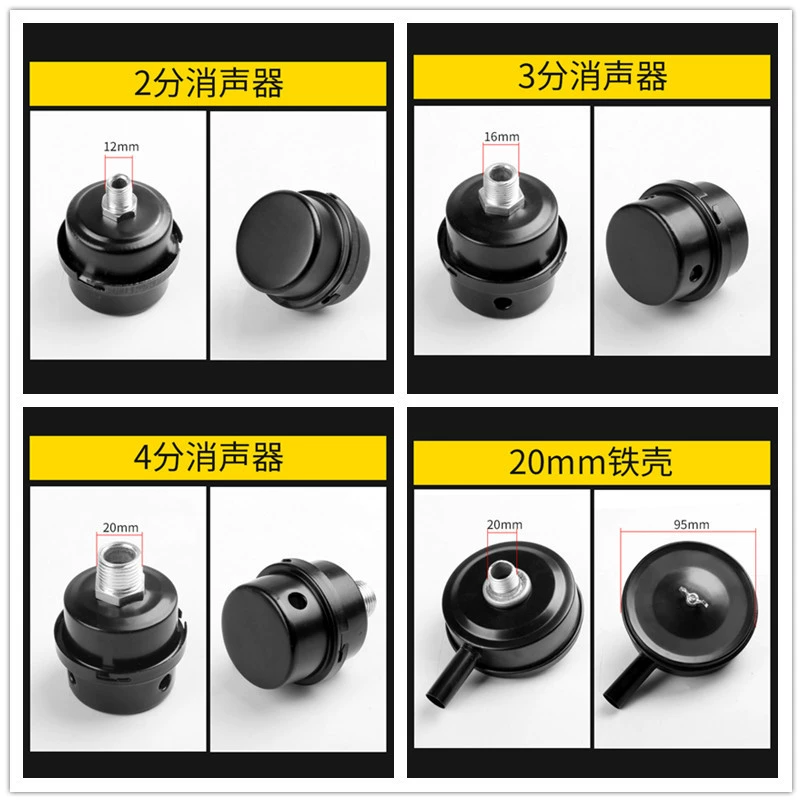 2分消声器

12mm

3分消声器

16mm

4分消声器

20mm

20mm铁壳

20mm

95mm