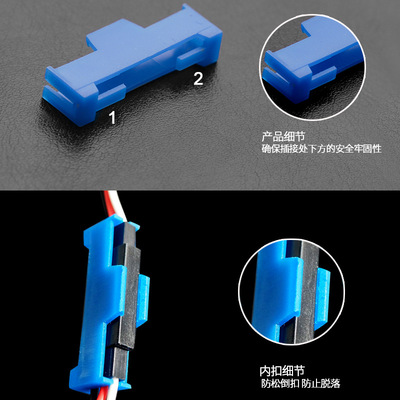 2

1

产品细节
确保插接处下方的安全牢固性

内扣细节
防松倒扣 防止脱落