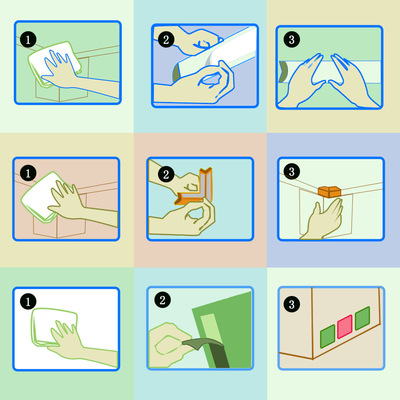 1
2
3
1
2
3
1
2
3