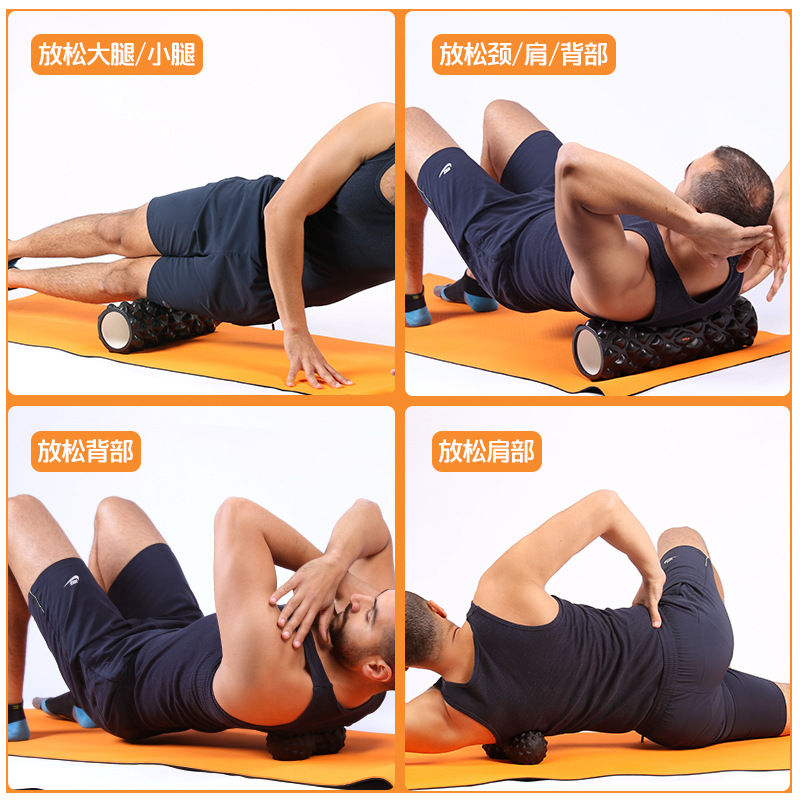 放松大腿/小腿

放松颈/肩/背部

放松背部

放松肩部