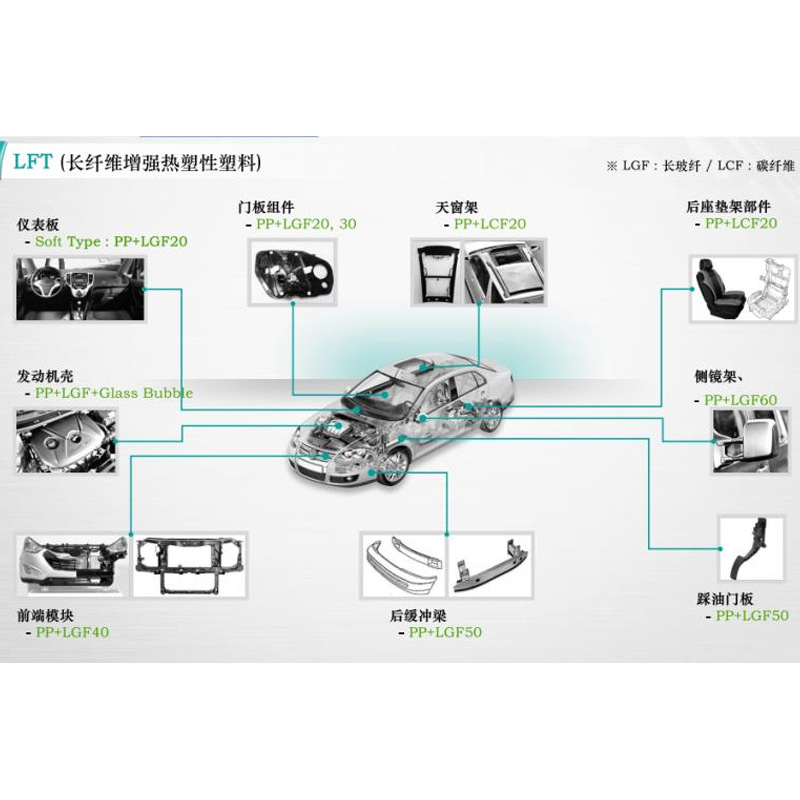 LFT (长纤维增强热塑性塑料)

※ LGF : 长玻纤 / LCF : 碳纤维

仪表板
- Soft Type : PP+LGF20

门板组件
- PP+LGF20, 30

天窗架
- PP+LCF20

后座垫架部件
- PP+LCF20

发动机壳
- PP+LGF+Glass Bubble

侧镜架、
- PP+LGF60

前端模块
- PP+LGF40

后缓冲梁
- PP+LGF50

踩油门板
- PP+LGF50