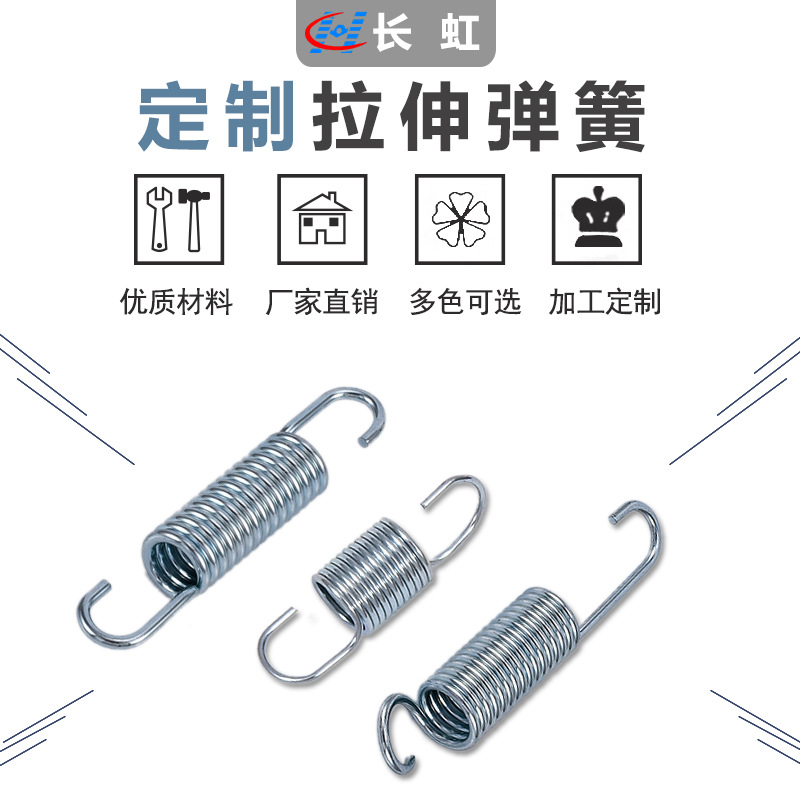 长 虹

定制拉伸弹簧

优质材料 厂家直销 多色可选 加工定制