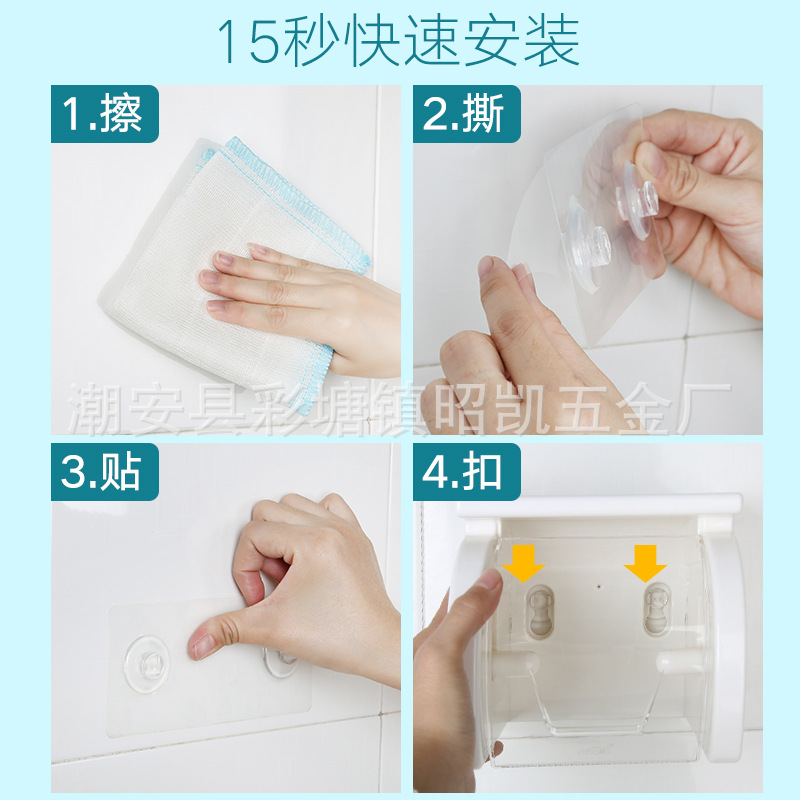 15秒快速安装

1.擦

2.撕

3.贴

4.扣

潮安县彩塘镇昭凯五金厂