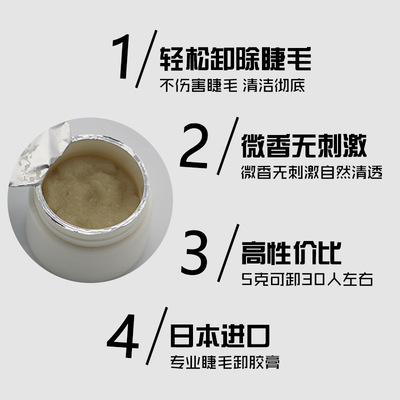 1/ 轻松卸除睫毛
不伤害睫毛 清洁彻底

2/ 微香无刺激
微香无刺激自然清透

3/ 高性价比
5克可卸30人左右

4/ 日本进口
专业睫毛卸胶膏