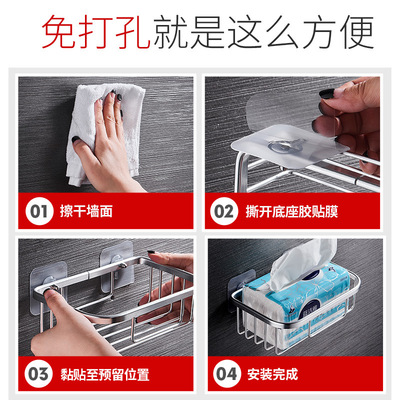 免打孔就是这么方便

01 擦干墙面

02 撕开底座胶贴膜

03 黏贴至预留位置

04 安装完成