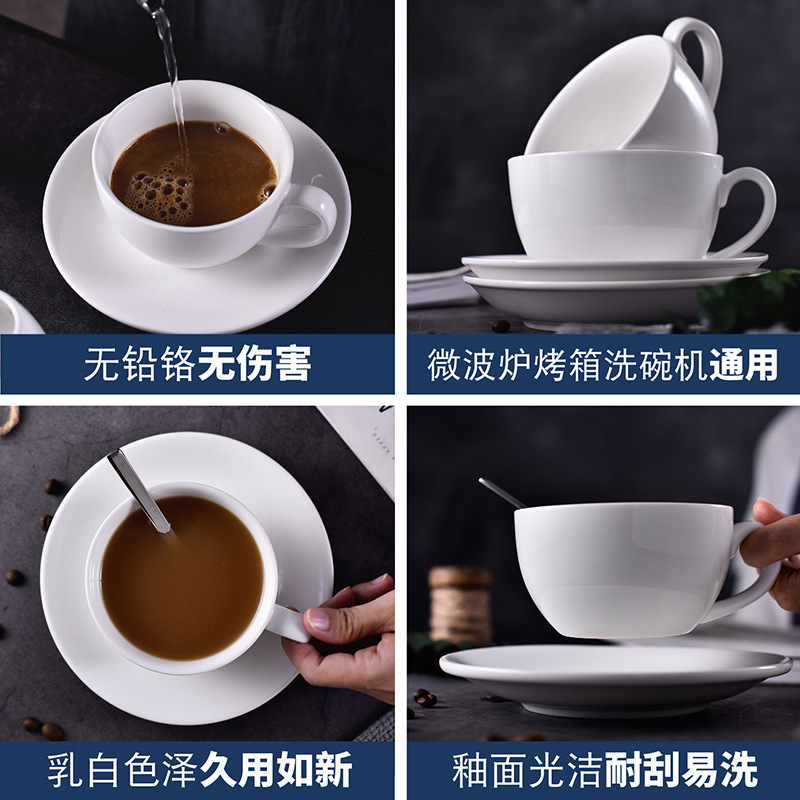 无铅铬无伤害

微波炉烤箱洗碗机通用

乳白色泽久用如新

釉面光洁耐刮易洗