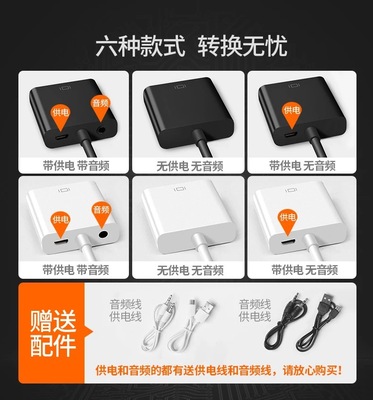 六种款式 转换无忧

供电 音频
带供电 带音频

无供电 无音频

供电
带供电 无音频

供电 音频
带供电 带音频

无供电 无音频

供电
带供电 无音频

赠送配件

音频线
供电线

音频线
供电线

供电和音频的都有送供电线和音频线，请放心购买！