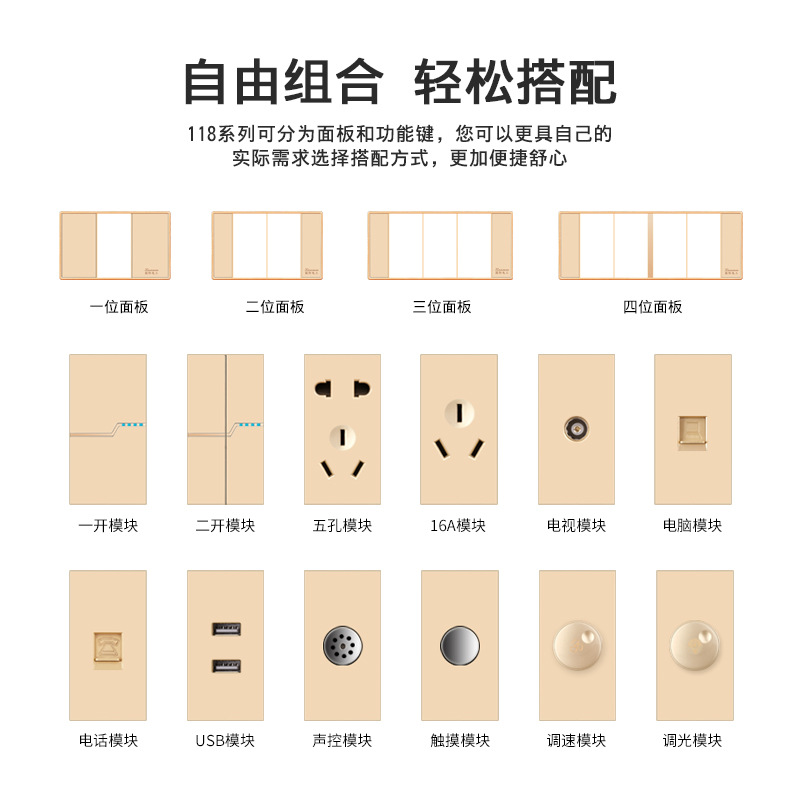 自由组合 轻松搭配

118系列可分为面板和功能键，您可以更具自己的实际需求选择搭配方式，更加便捷舒心

一位面板

二位面板

三位面板

四位面板

一开模块

二开模块

五孔模块

16A模块

电视模块

电脑模块

电话模块

USB模块

声控模块

触摸模块

调速模块

调光模块