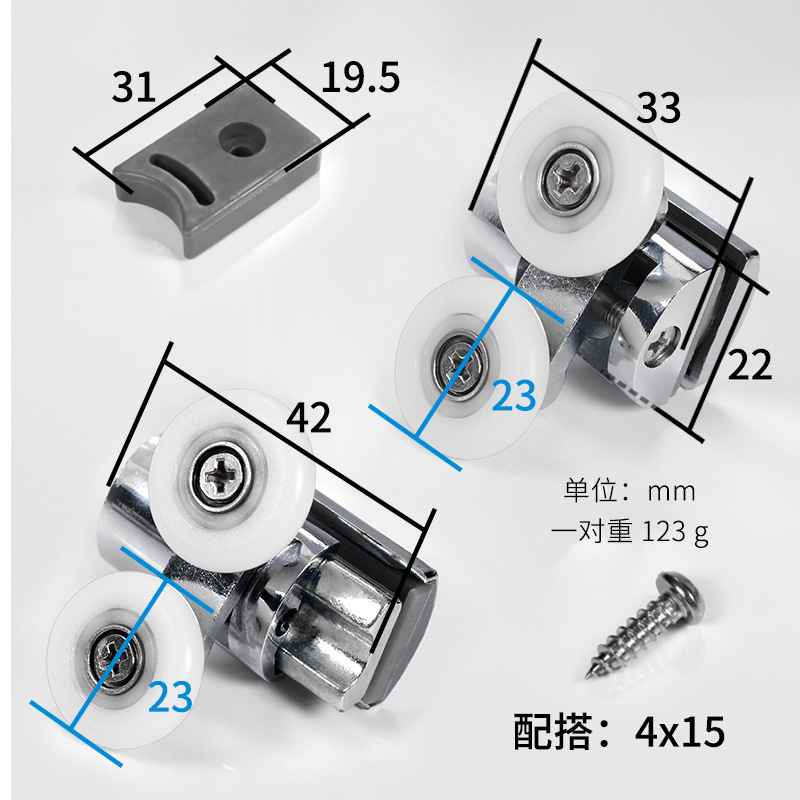 31

19.5

33

22

23

42

单位：mm
一对重 123 g

23

配搭：4x15