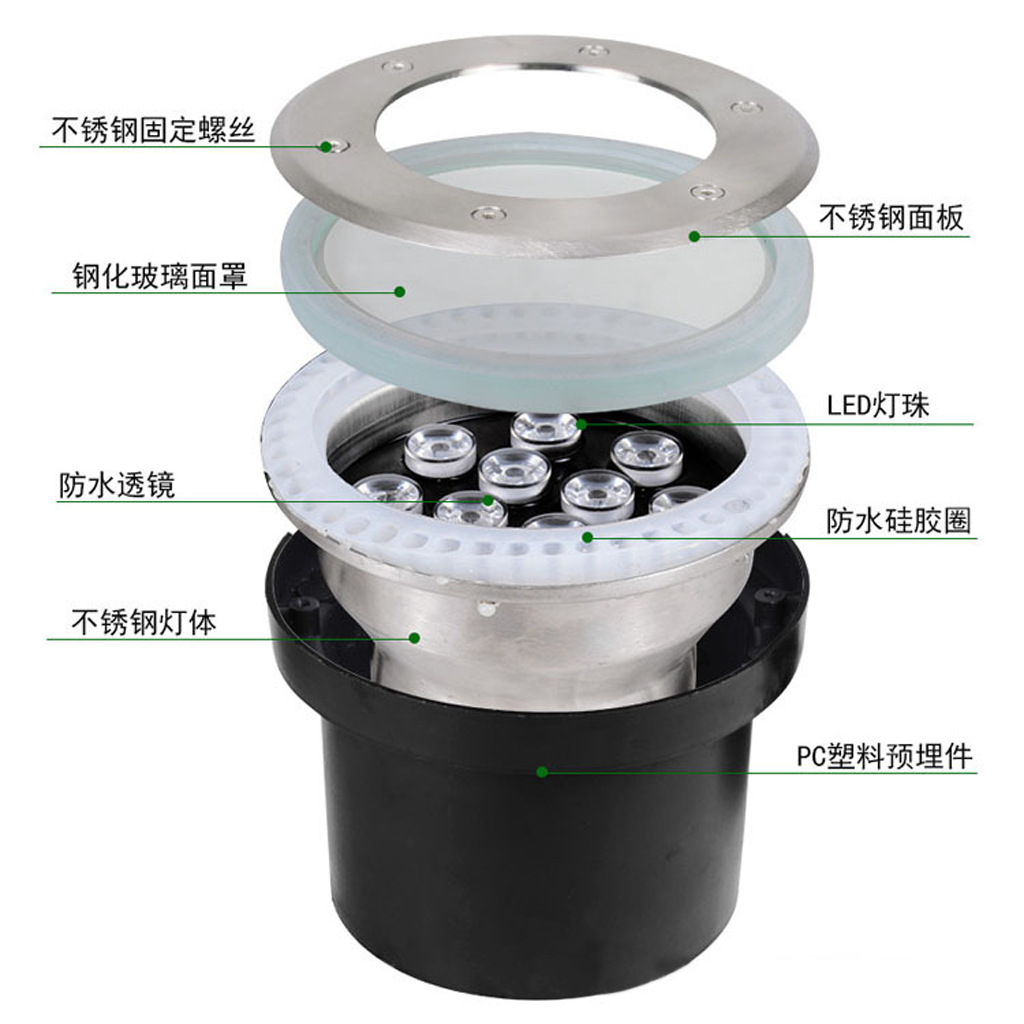 不锈钢固定螺丝

不锈钢面板

钢化玻璃面罩

LED灯珠

防水透镜

防水硅胶圈

不锈钢灯体

PC塑料预埋件