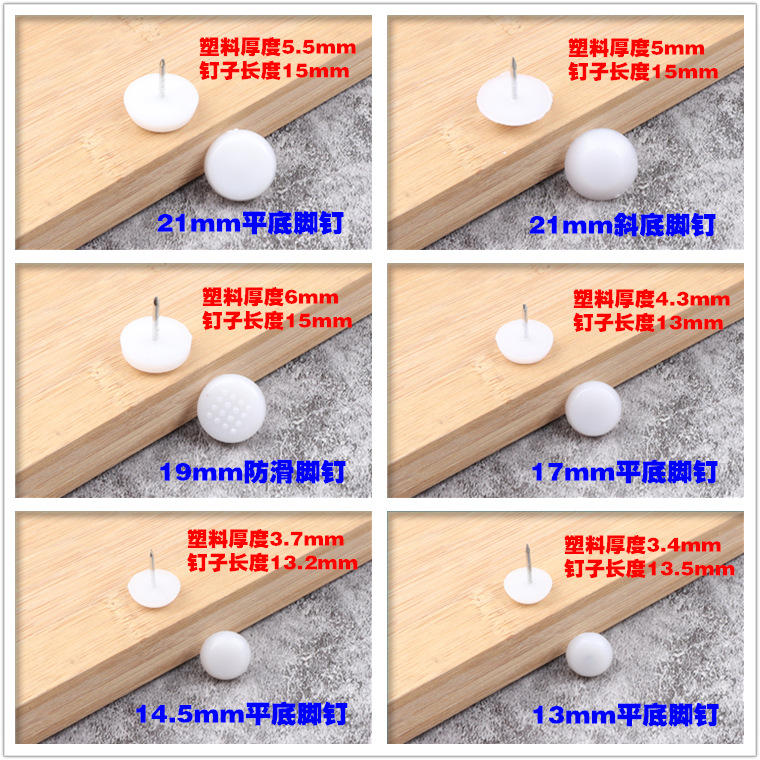 塑料厚度5.5mm
钉子长度15mm
21mm平底脚钉

塑料厚度5mm
钉子长度15mm
21mm斜底脚钉

塑料厚度6mm
钉子长度15mm
19mm防滑脚钉

塑料厚度4.3mm
钉子长度13mm
17mm平底脚钉

塑料厚度3.7mm
钉子长度13.2mm
14.5mm平底脚钉

塑料厚度3.4mm
钉子长度13.5mm
13mm平底脚钉