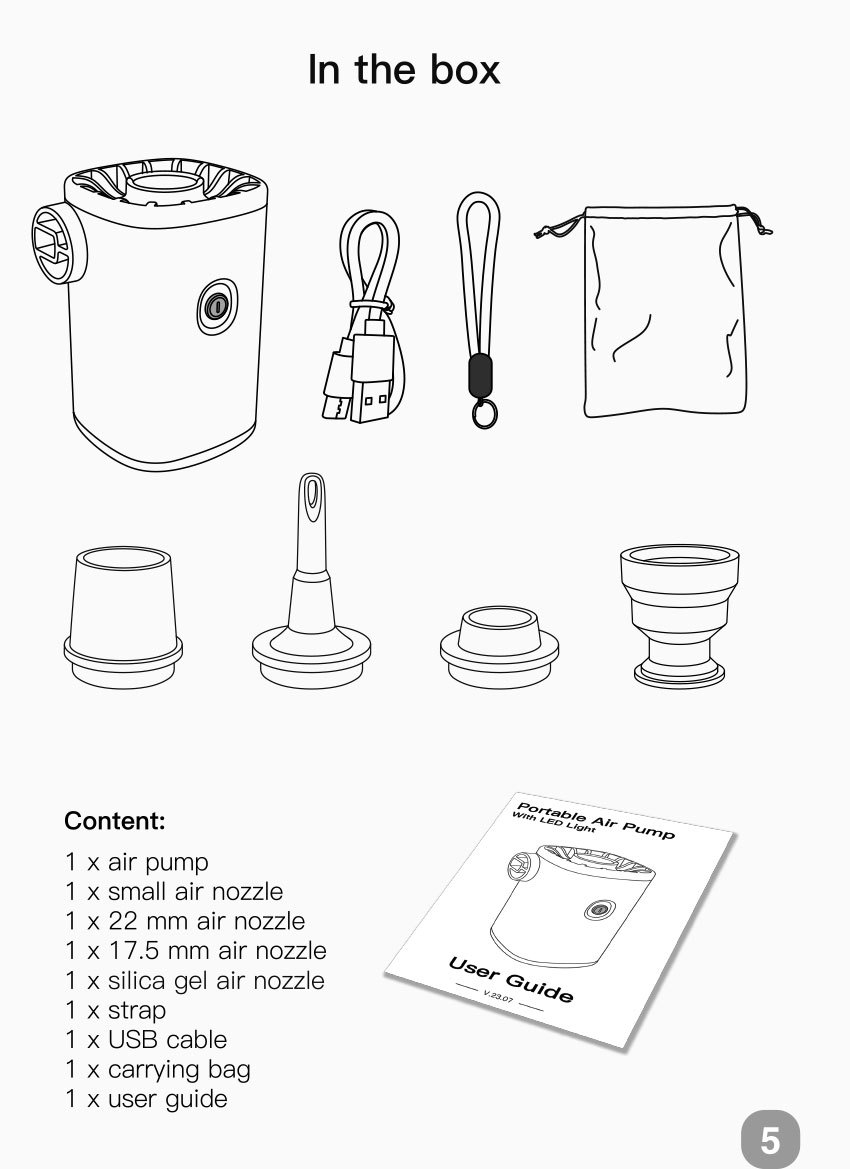 In the box

Content:
1 x air pump
1 x small air nozzle
1 x 22 mm air nozzle
1 x 17.5 mm air nozzle
1 x silica gel air nozzle
1 x strap
1 x USB cable
1 x carrying bag
1 x user guide

Portable Air Pump
With LED Light

User Guide
V.23.07

5