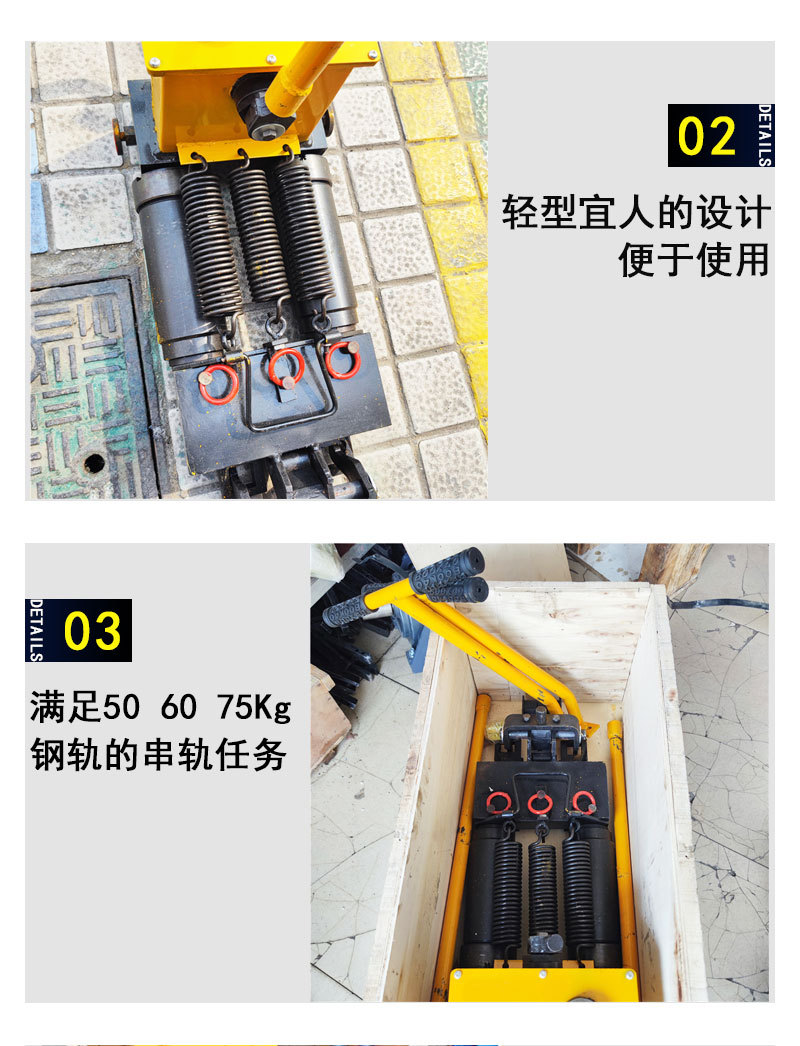 02 DETAILS
轻型宜人的设计
便于使用

DETAILS 03
满足50 60 75Kg
钢轨的串轨任务