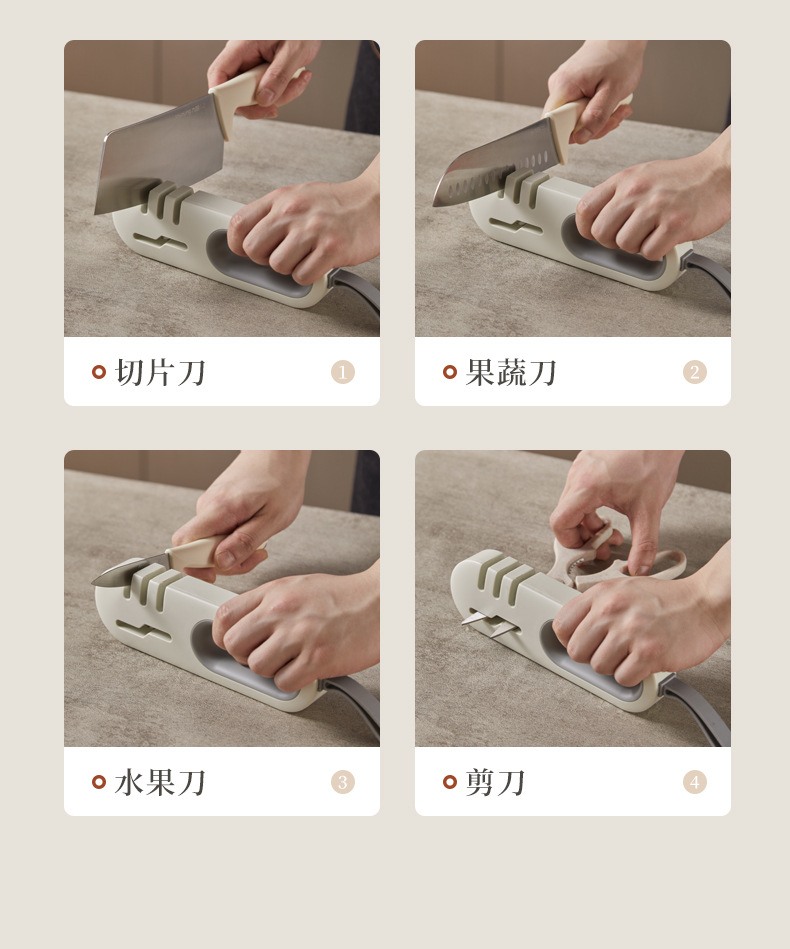 切片刀 1

果蔬刀 2

水果刀 3

剪刀 4