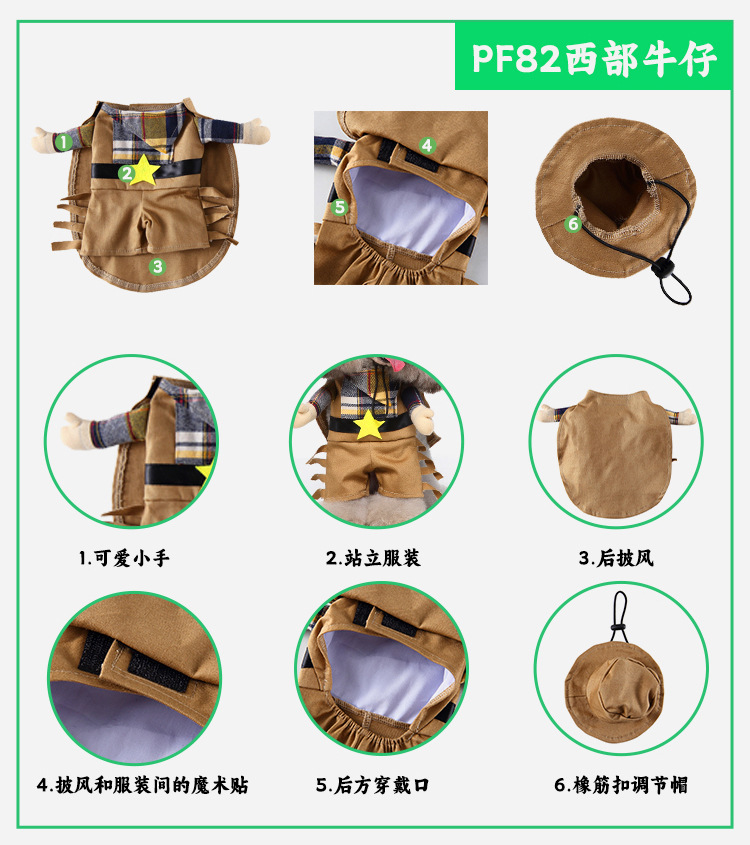 PF82西部牛仔

1
2
3
4
5
6

1.可爱小手

2.站立服装

3.后披风

4.披风和服装间的魔术贴

5.后方穿戴口

6.橡筋扣调节帽