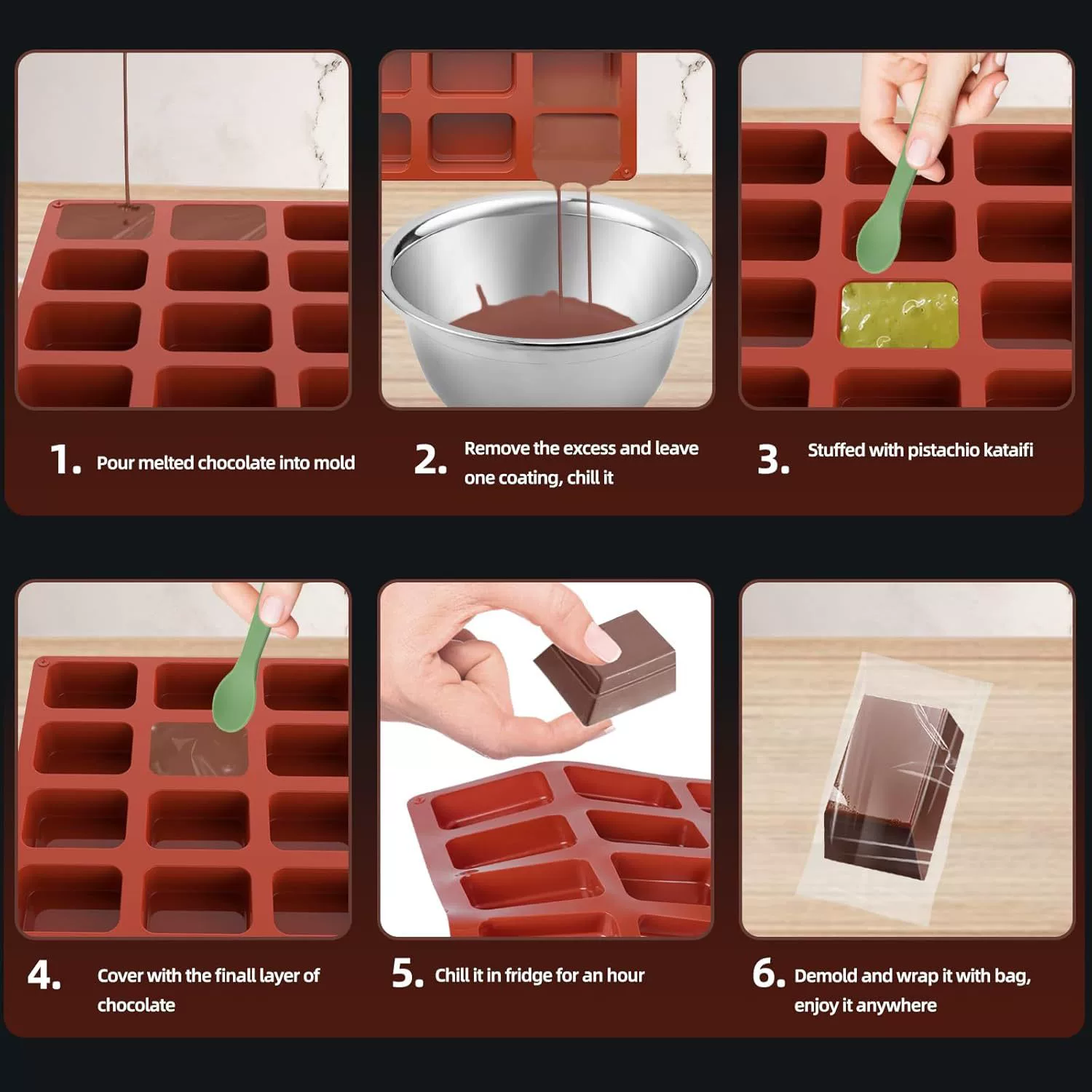 1. Pour melted chocolate into mold

2. Remove the excess and leave one coating, chill it

3. Stuffed with pistachio kataifi

4. Cover with the finall layer of chocolate

5. Chill it in fridge for an hour

6. Demold and wrap it with bag, enjoy it anywhere