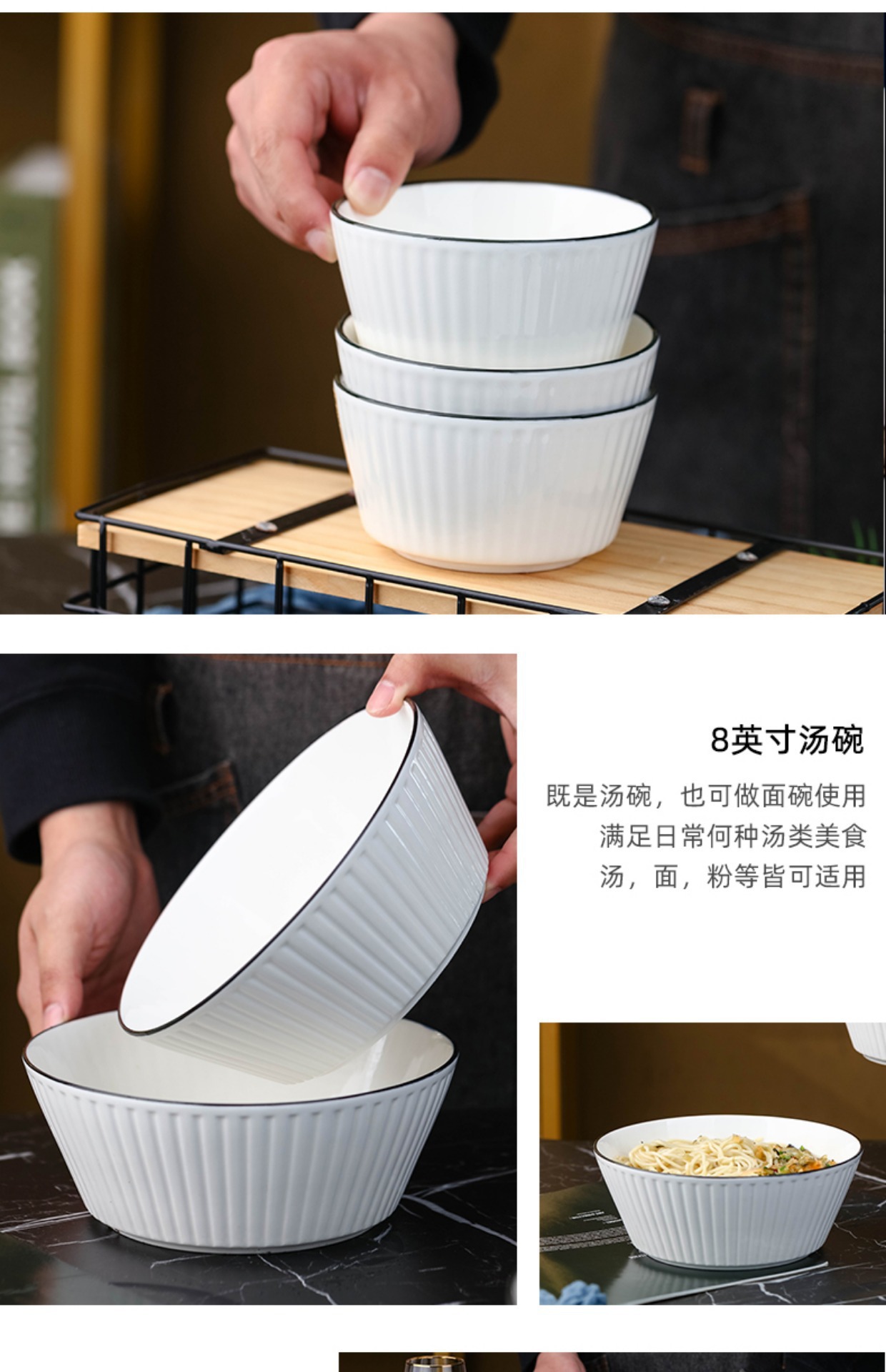 8英寸汤碗

既是汤碗，也可做面碗使用
满足日常何种汤类美食
汤，面，粉等皆可适用