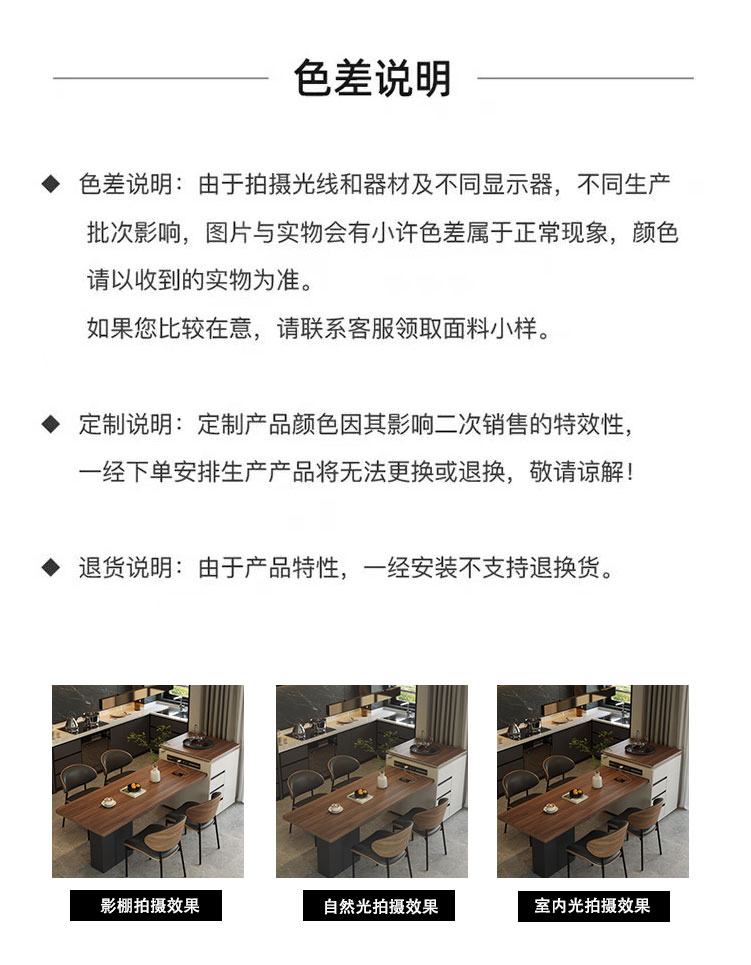 色差说明

◆ 色差说明：由于拍摄光线和器材及不同显示器，不同生产批次影响，图片与实物会有小许色差属于正常现象，颜色请以收到的实物为准。

如果您比较在意，请联系客服领取面料小样。

◆ 定制说明：定制产品颜色因其影响二次销售的特效性，一经下单安排生产产品将无法更换或退换，敬请谅解！

◆ 退货说明：由于产品特性，一经安装不支持退换货。

影棚拍摄效果

自然光拍摄效果

室内光拍摄效果