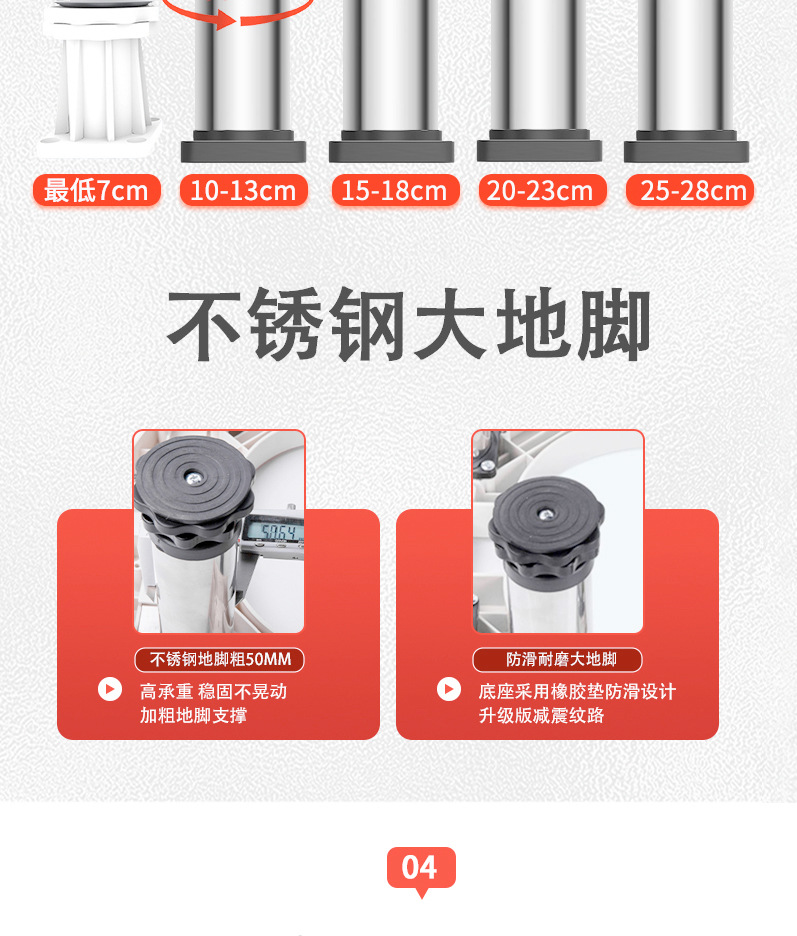 最低7cm
10-13cm
15-18cm
20-23cm
25-28cm

不锈钢大地脚

50.64

不锈钢地脚粗50MM
高承重 稳固不晃动
加粗地脚支撑

防滑耐磨大地脚
底座采用橡胶垫防滑设计
升级版减震纹路

04