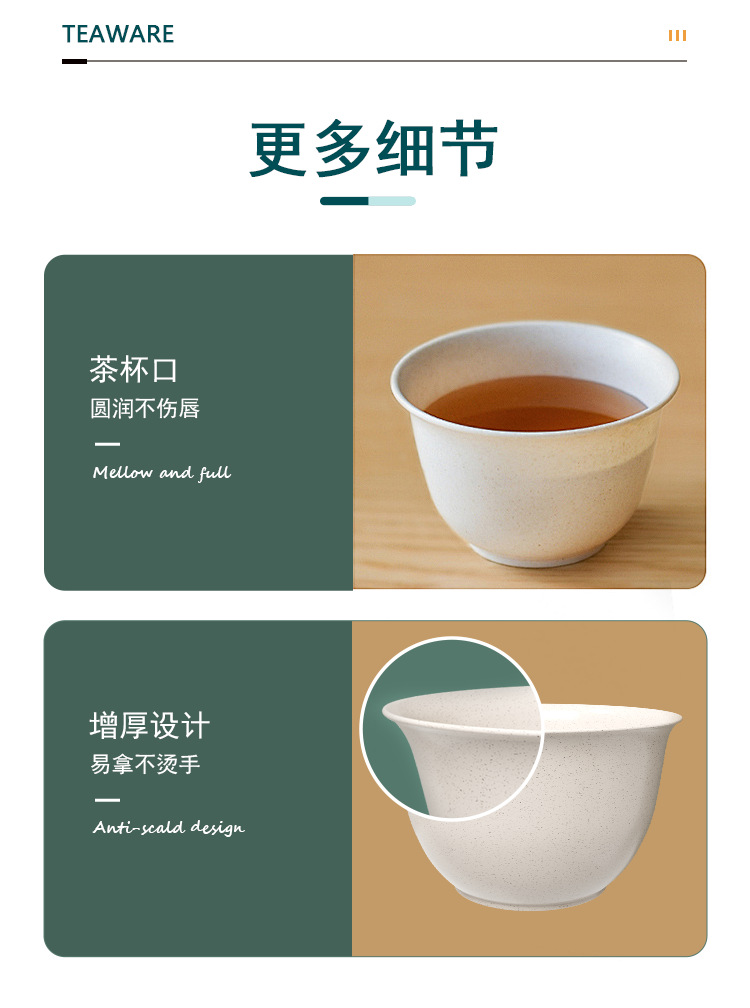 TEAWARE

更多细节

茶杯口
圆润不伤唇
Mellow and full

增厚设计
易拿不烫手
Anti-scald design