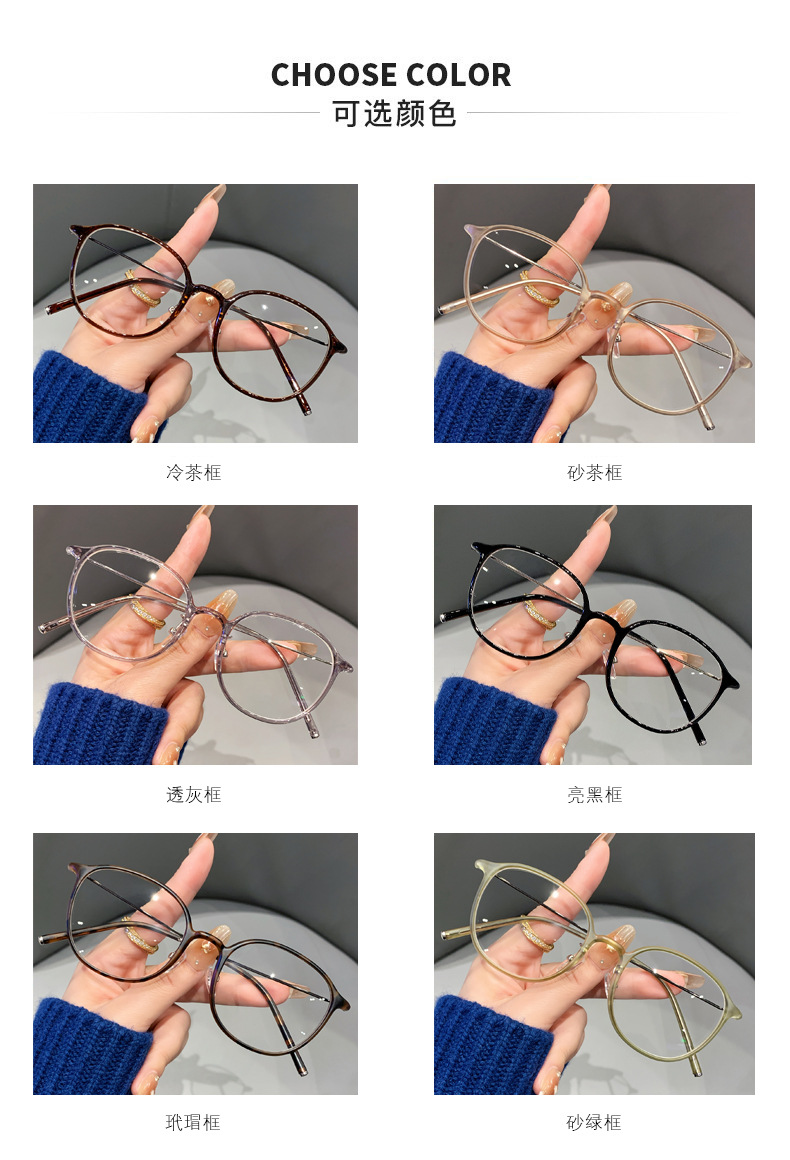 CHOOSE COLOR
可选颜色

冷茶框

砂茶框

透灰框

亮黑框

玳瑁框

砂绿框