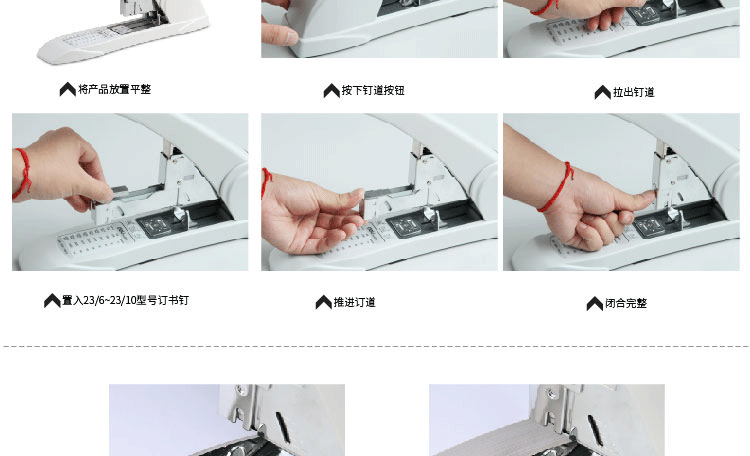 将产品放置平整

按下钉道按钮

拉出钉道

置入23/6~23/10型号订书钉

推进订道

闭合完整