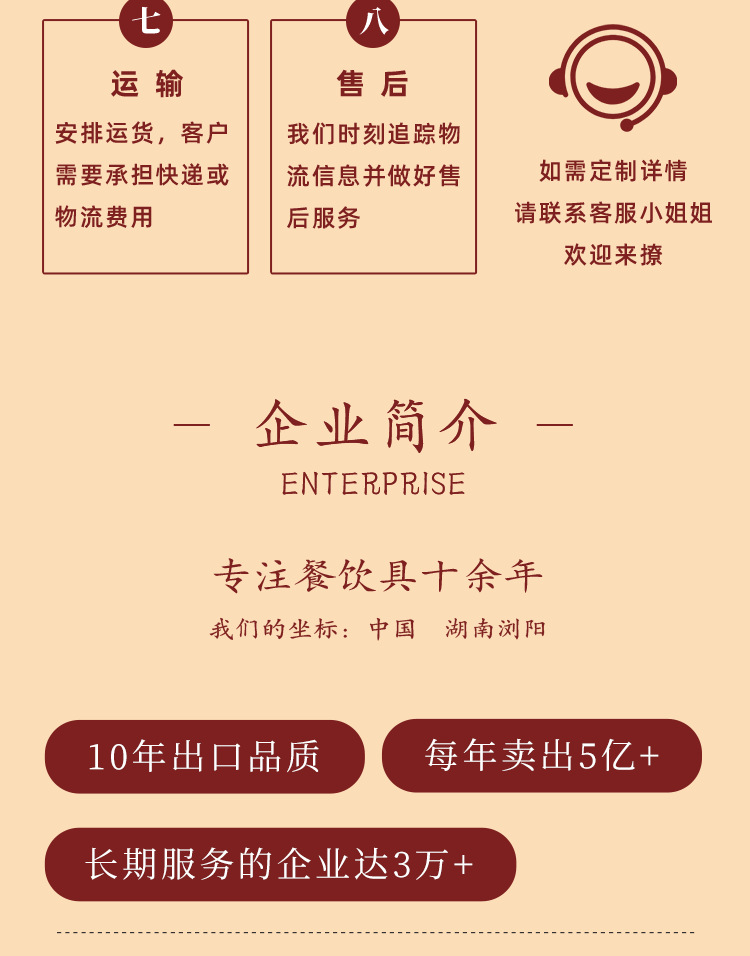 七

运输

安排运货，客户需要承担快递或物流费用

八

售后

我们时刻追踪物流信息并做好售后服务

如需定制详情
请联系客服小姐姐
欢迎来撩

— 企业简介 —

ENTERPRISE

专注餐饮具十余年

我们的坐标：中国 湖南浏阳

10年出口品质

每年卖出5亿+

长期服务的企业达3万+