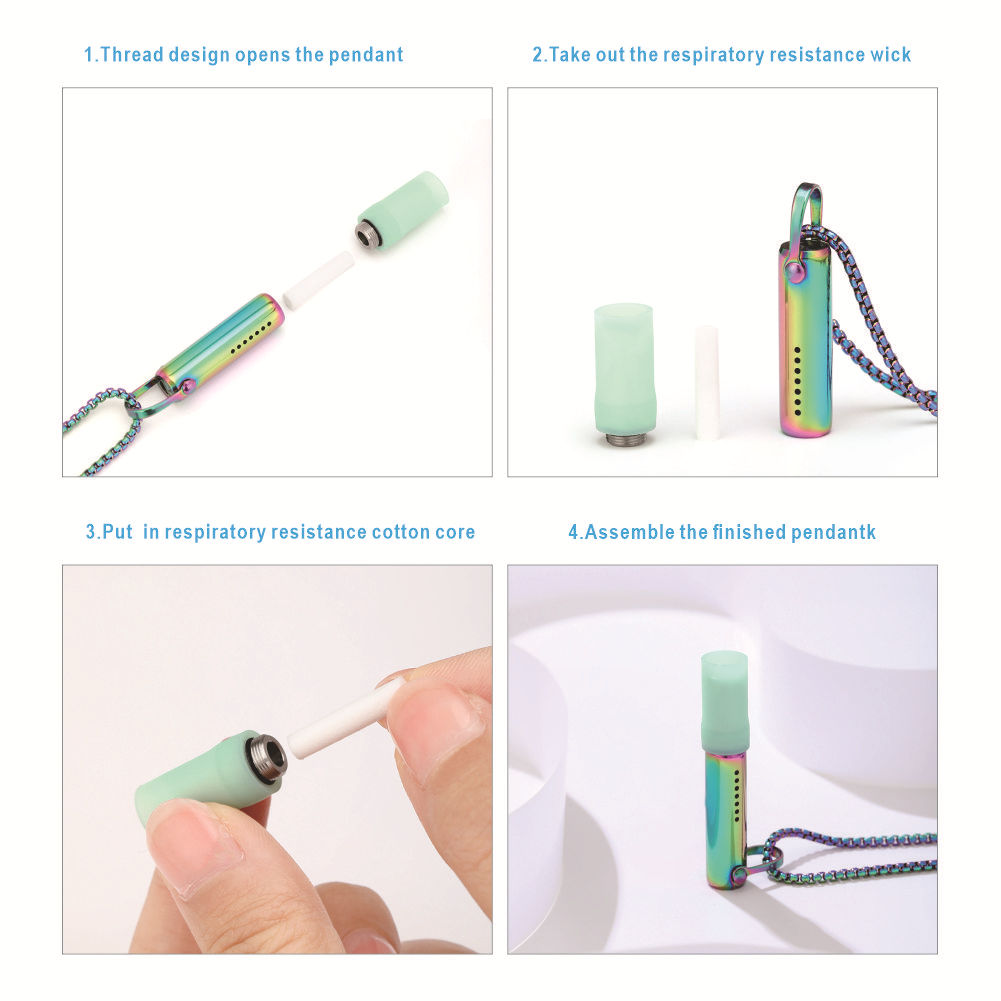 1.Thread design opens the pendant

2.Take out the respiratory resistance wick

3.Put in respiratory resistance cotton core

4.Assemble the finished pendantk