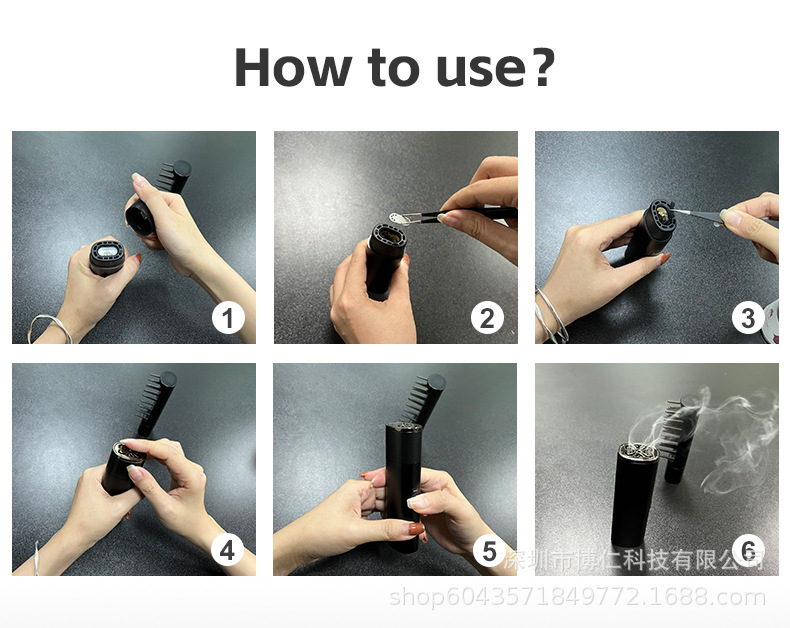 How to use?

1

2

3

4

5

6

深圳市博仁科技有限公司
shop6043571849772.1688.com