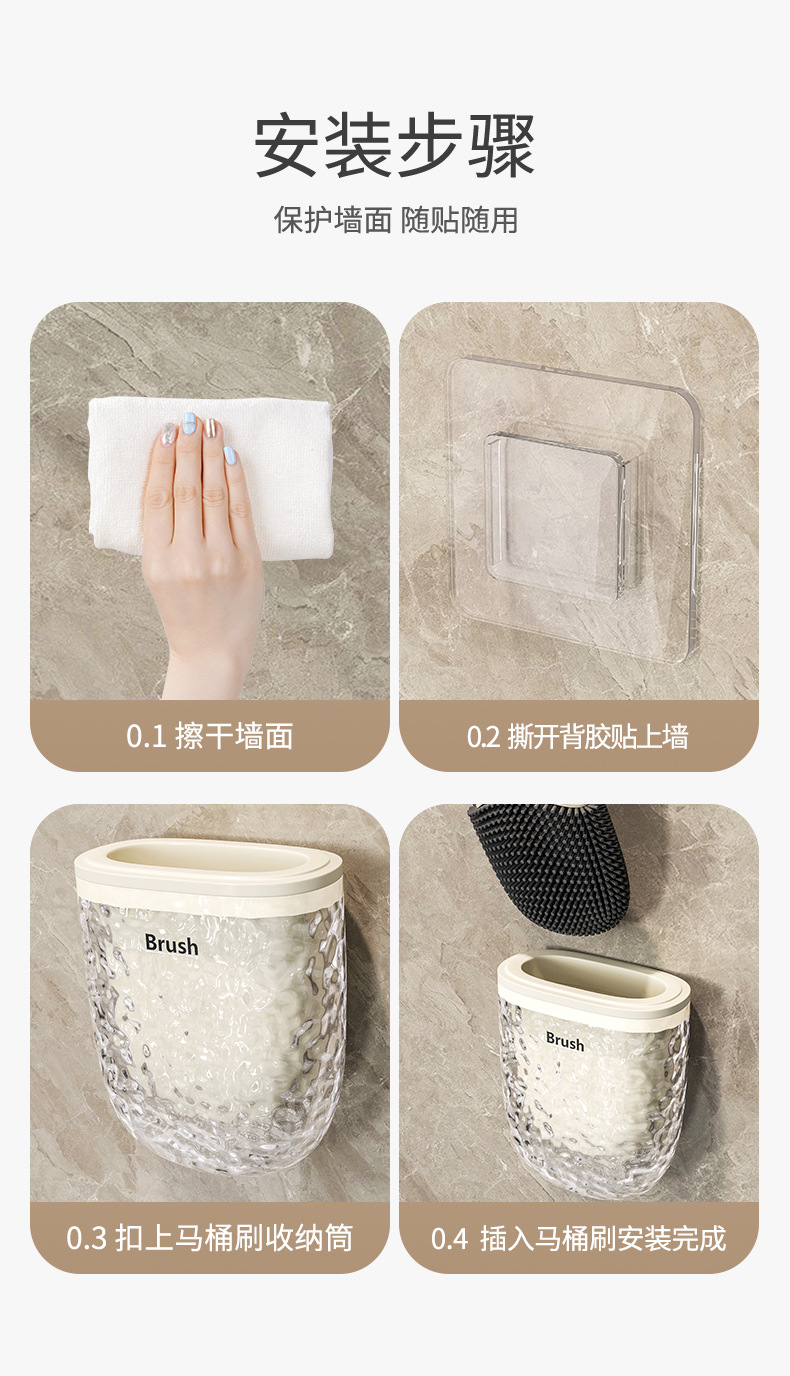 安装步骤

保护墙面 随贴随用

0.1 擦干墙面

0.2 撕开背胶贴上墙

Brush

0.3 扣上马桶刷收纳筒

Brush

0.4 插入马桶刷安装完成