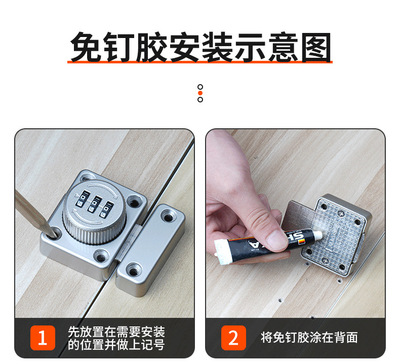 免钉胶安装示意图

1
先放置在需要安装的位置并做上记号

2
将免钉胶涂在背面