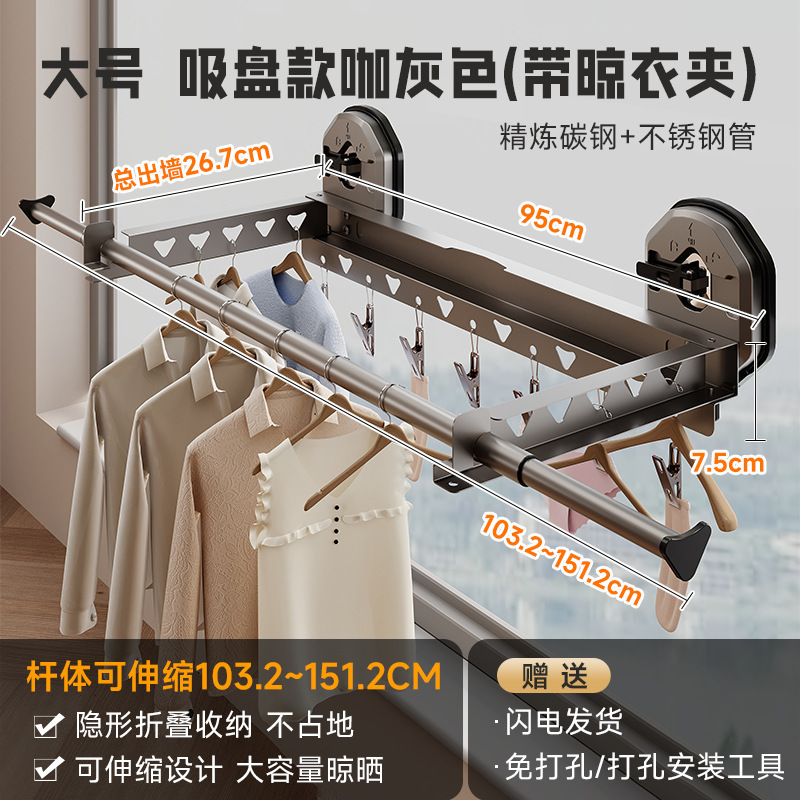 大号 吸盘款咖灰色(带晾衣夹)

精炼碳钢+不锈钢管

总出墙26.7cm

95cm

7.5cm

103.2~151.2cm

杆体可伸缩103.2~151.2CM

隐形折叠收纳 不占地

可伸缩设计 大容量晾晒

赠送

·闪电发货

·免打孔/打孔安装工具