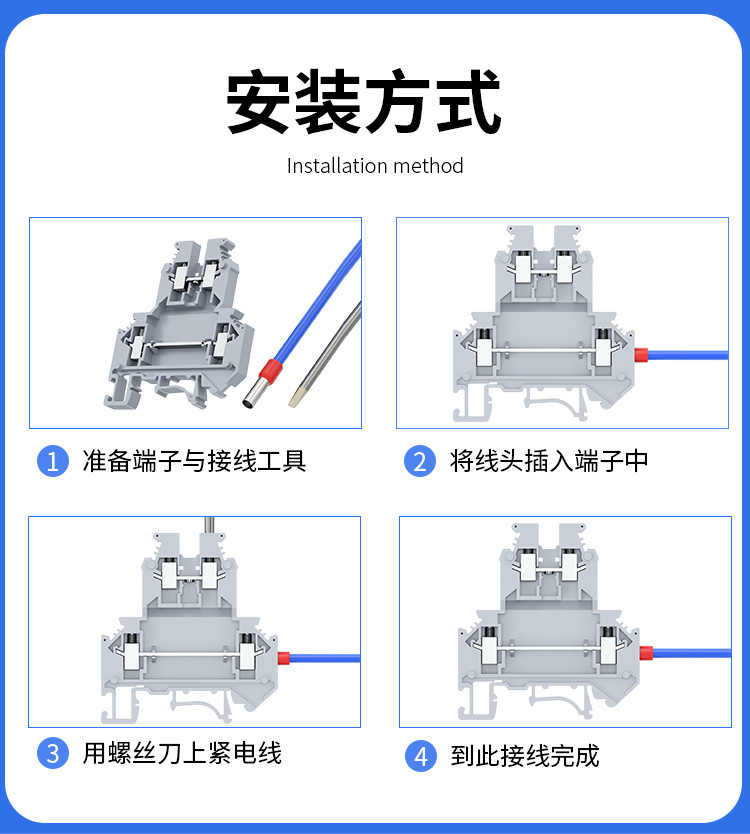 安装方式

Installation method

1 准备端子与接线工具

2 将线头插入端子中

3 用螺丝刀上紧电线

4 到此接线完成