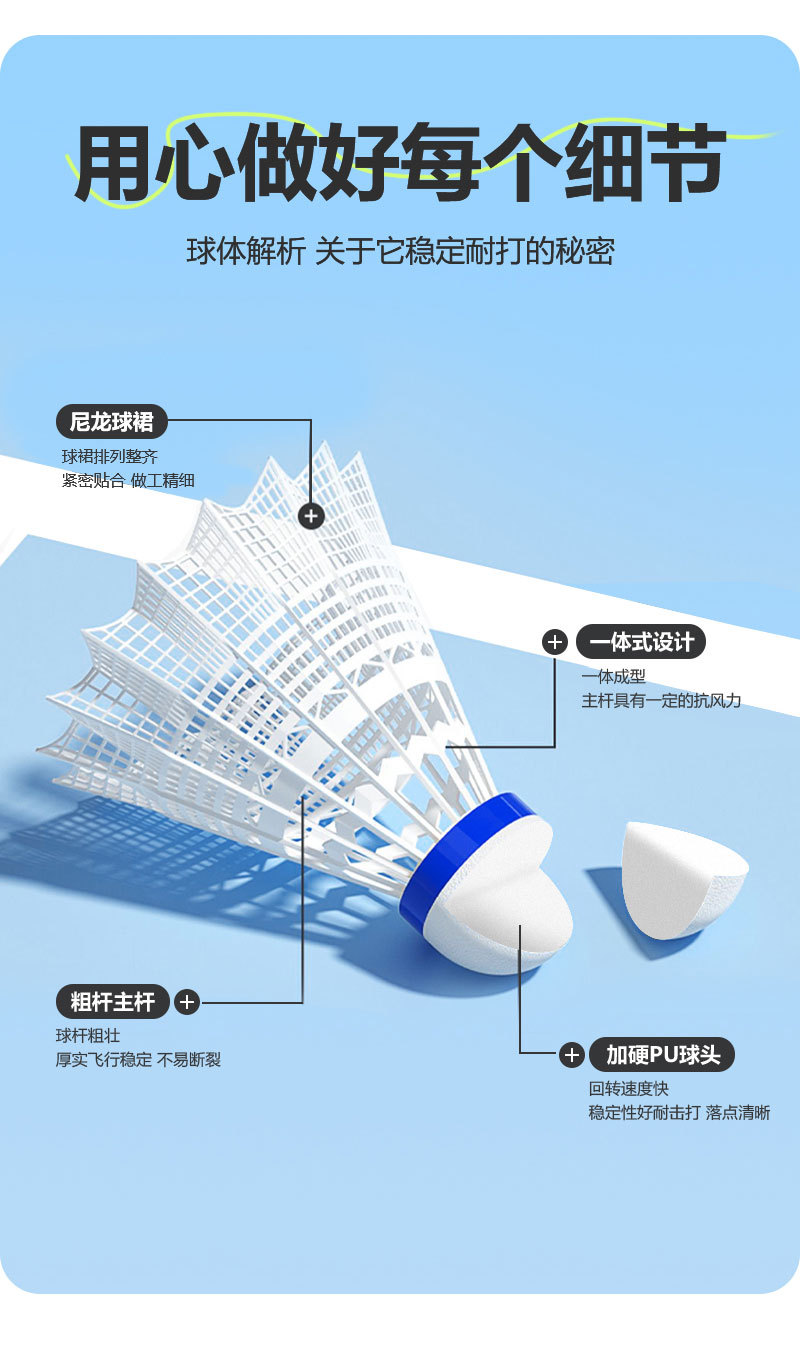 用心做好每个细节

球体解析 关于它稳定耐打的秘密

尼龙球裙
球裙排列整齐
紧密贴合 做工精细

一体式设计
一体成型
主杆具有一定的抗风力

粗杆主杆
球杆粗壮
厚实飞行稳定 不易断裂

加硬PU球头
回转速度快
稳定性好耐击打 落点清晰