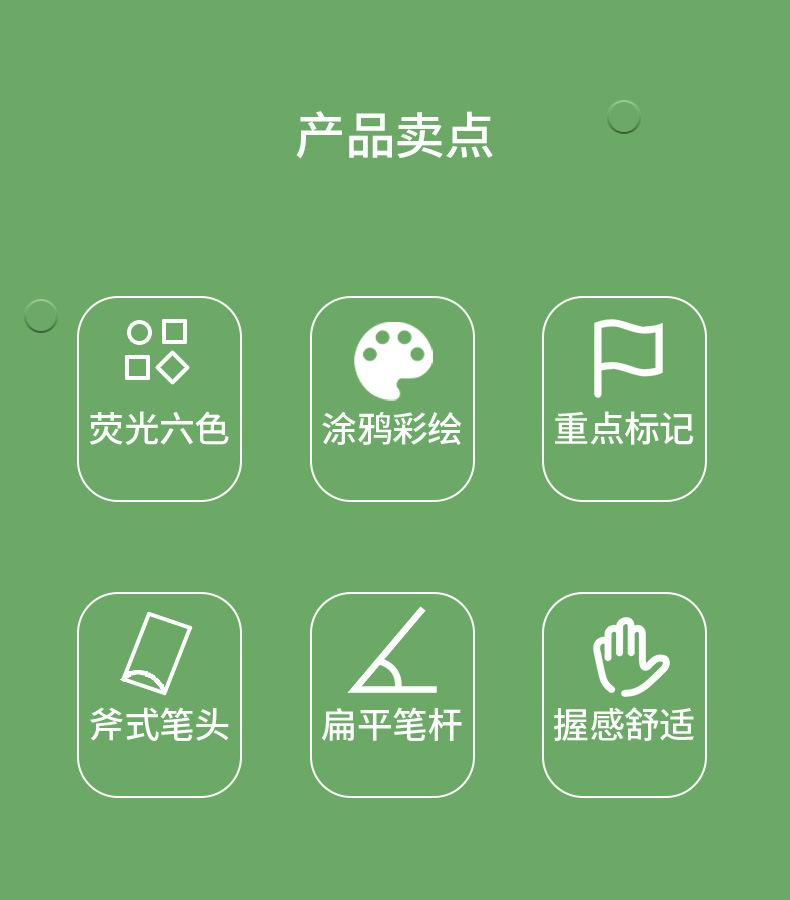 产品卖点

荧光六色

涂鸦彩绘

重点标记

斧式笔头

扁平笔杆

握感舒适