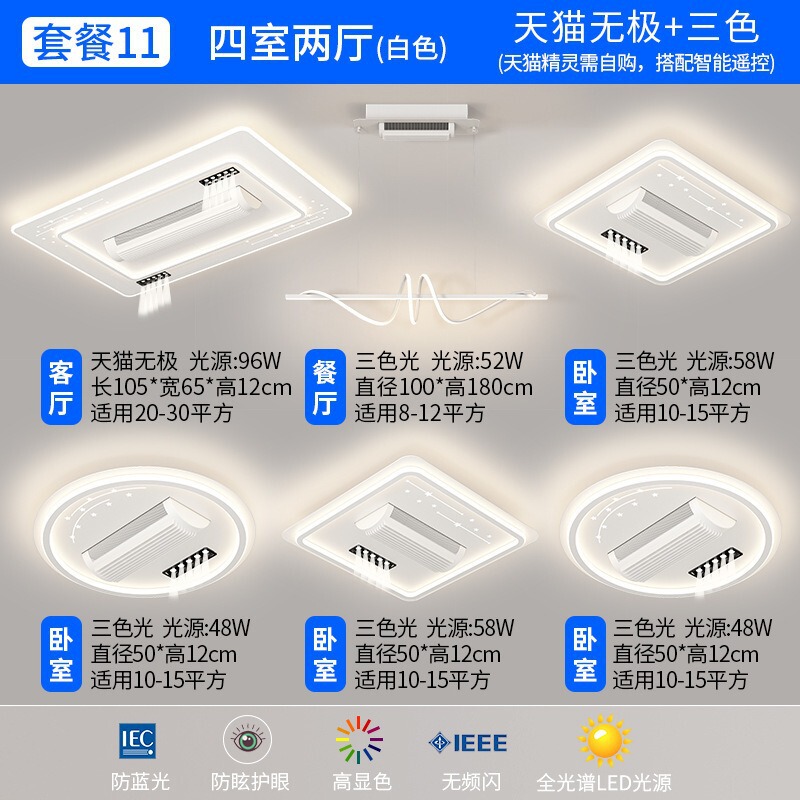 套餐11 四室两厅(白色) 天猫无极+三色
(天猫精灵需自购，搭配智能遥控)

客厅 天猫无极 光源:96W
长105*宽65*高12cm
适用20-30平方

餐厅 三色光 光源:52W
直径100*高180cm
适用8-12平方

卧室 三色光 光源:58W
直径50*高12cm
适用10-15平方

卧室 三色光 光源:48W
直径50*高12cm
适用10-15平方

卧室 三色光 光源:58W
直径50*高12cm
适用10-15平方

卧室 三色光 光源:48W
直径50*高12cm
适用10-15平方

IEC 防蓝光
防眩护眼
高显色
IEEE 无频闪
全光谱LED光源