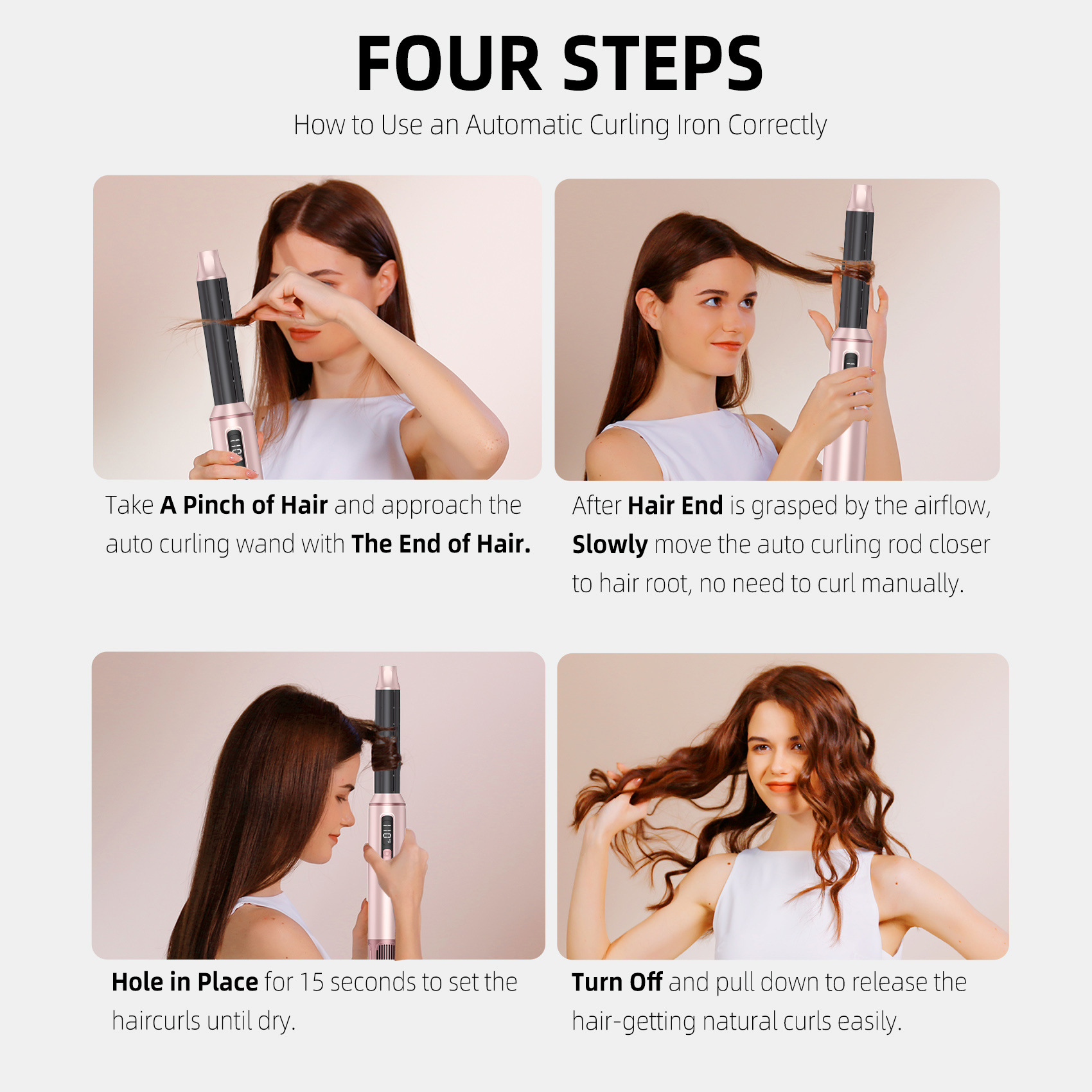 FOUR STEPS

How to Use an Automatic Curling Iron Correctly

Take A Pinch of Hair and approach the auto curling wand with The End of Hair.

After Hair End is grasped by the airflow, Slowly move the auto curling rod closer to hair root, no need to curl manually.

Hole in Place for 15 seconds to set the haircurls until dry.

Turn Off and pull down to release the hair-getting natural curls easily.