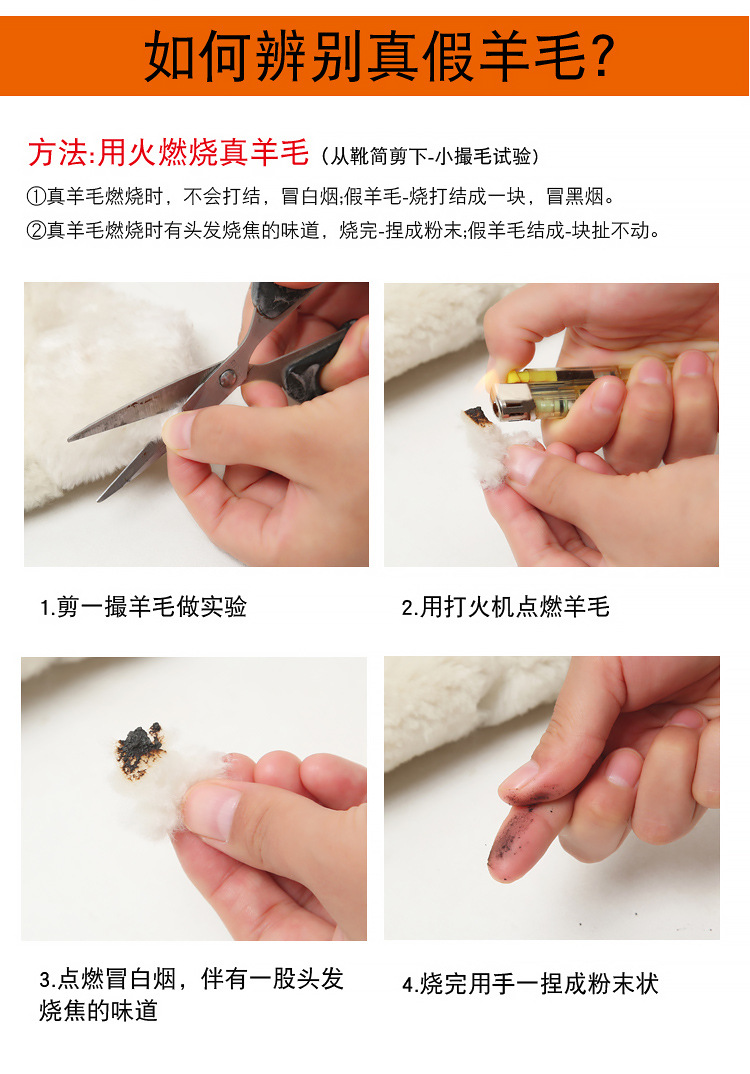 如何辨别真假羊毛？

方法:用火燃烧真羊毛（从靴筒剪下-小撮毛试验）

①真羊毛燃烧时，不会打结，冒白烟;假羊毛-烧打结成一块，冒黑烟。

②真羊毛燃烧时有头发烧焦的味道，烧完-捏成粉末;假羊毛结成-块扯不动。

1.剪一撮羊毛做实验

2.用打火机点燃羊毛

3.点燃冒白烟，伴有一股头发烧焦的味道

4.烧完用手一捏成粉末状