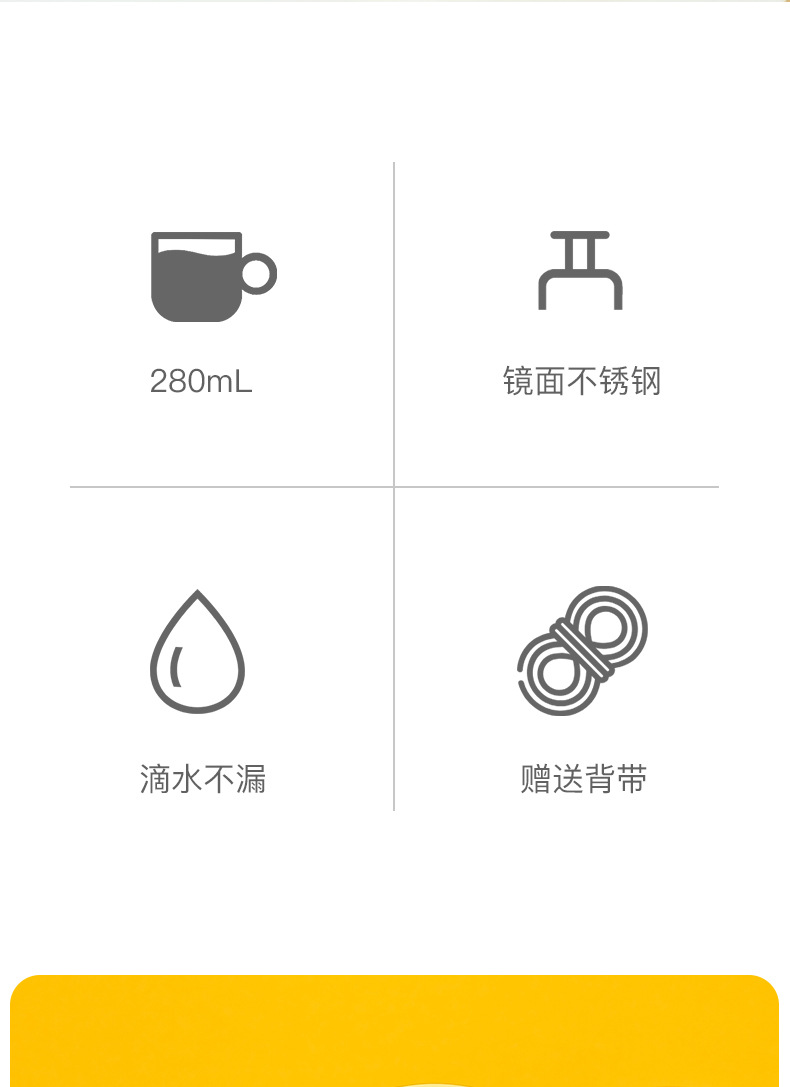 280mL

镜面不锈钢

滴水不漏

赠送背带