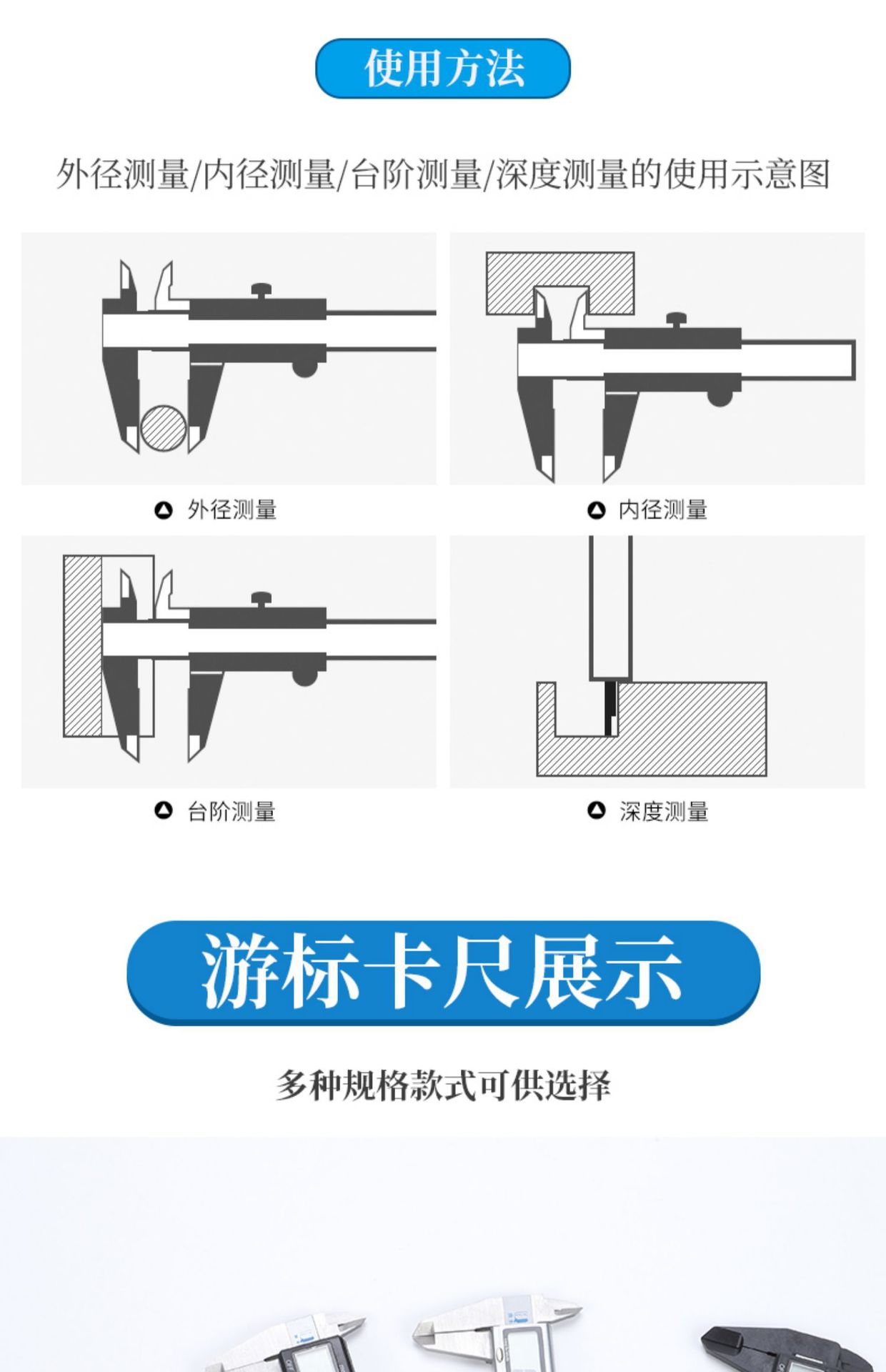 使用方法

外径测量/内径测量/台阶测量/深度测量的使用示意图

外径测量

内径测量

台阶测量

深度测量

游标卡尺展示

多种规格款式可供选择