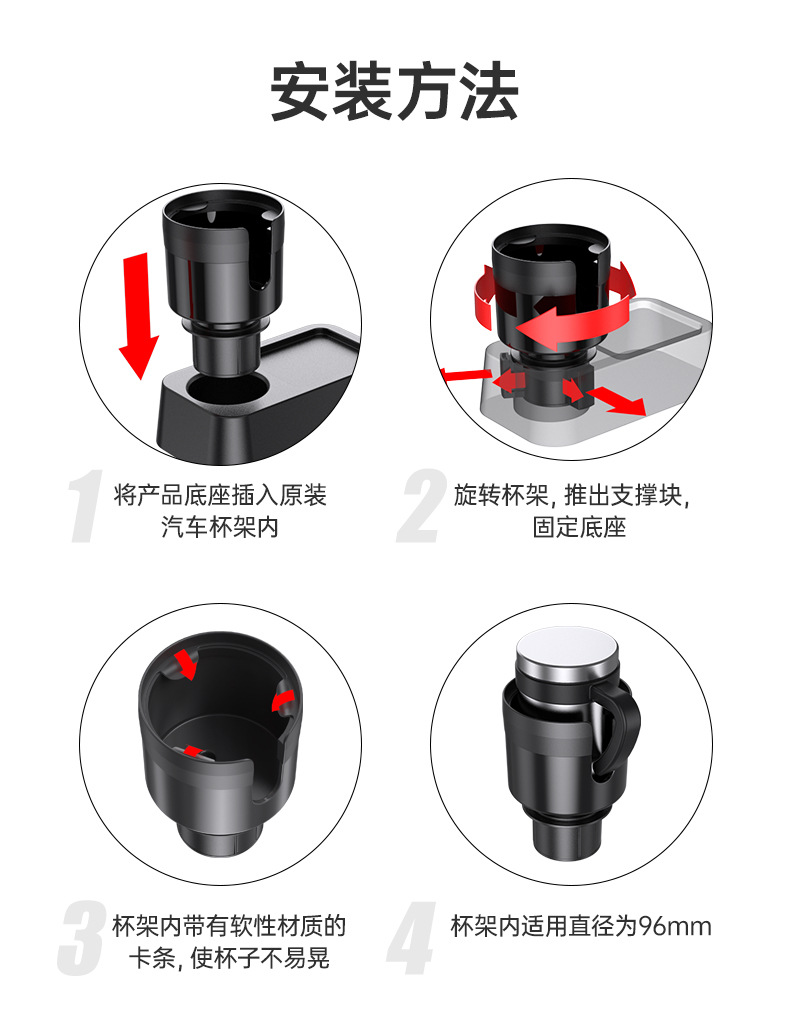 安装方法

1 将产品底座插入原装汽车杯架内

2 旋转杯架, 推出支撑块, 固定底座

3 杯架内带有软性材质的卡条, 使杯子不易晃

4 杯架内适用直径为96mm