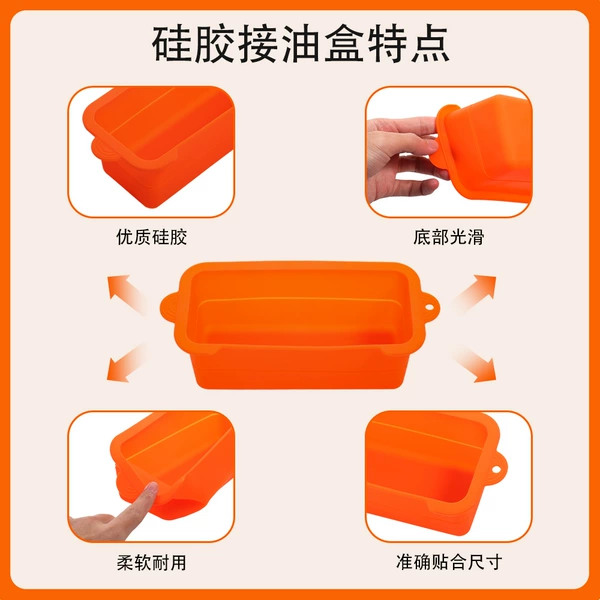 硅胶接油盒特点

优质硅胶

底部光滑

柔软耐用

准确贴合尺寸