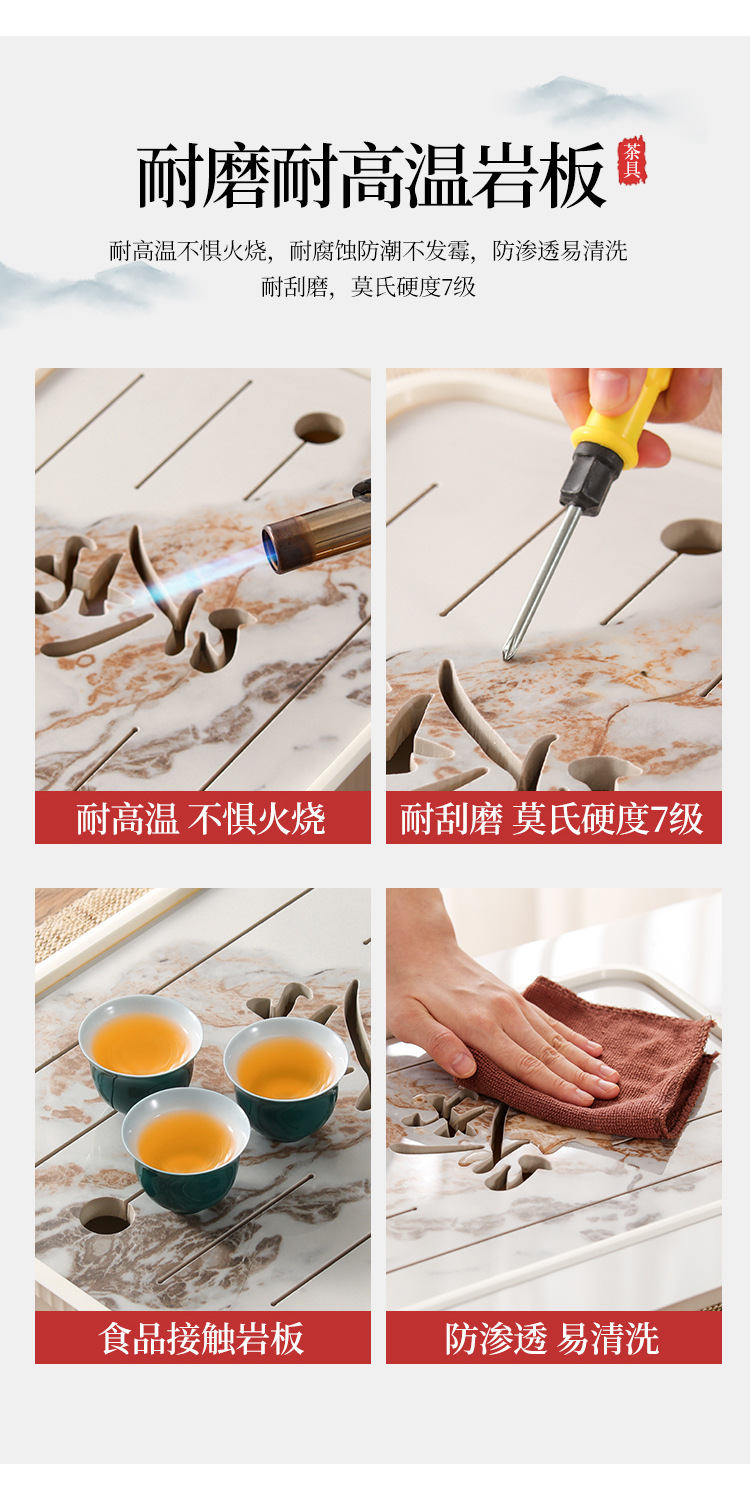 耐磨耐高温岩板

茶具

耐高温不惧火烧，耐腐蚀防潮不发霉，防渗透易清洗
耐刮磨，莫氏硬度7级

耐高温 不惧火烧

耐刮磨 莫氏硬度7级

食品接触岩板

防渗透 易清洗