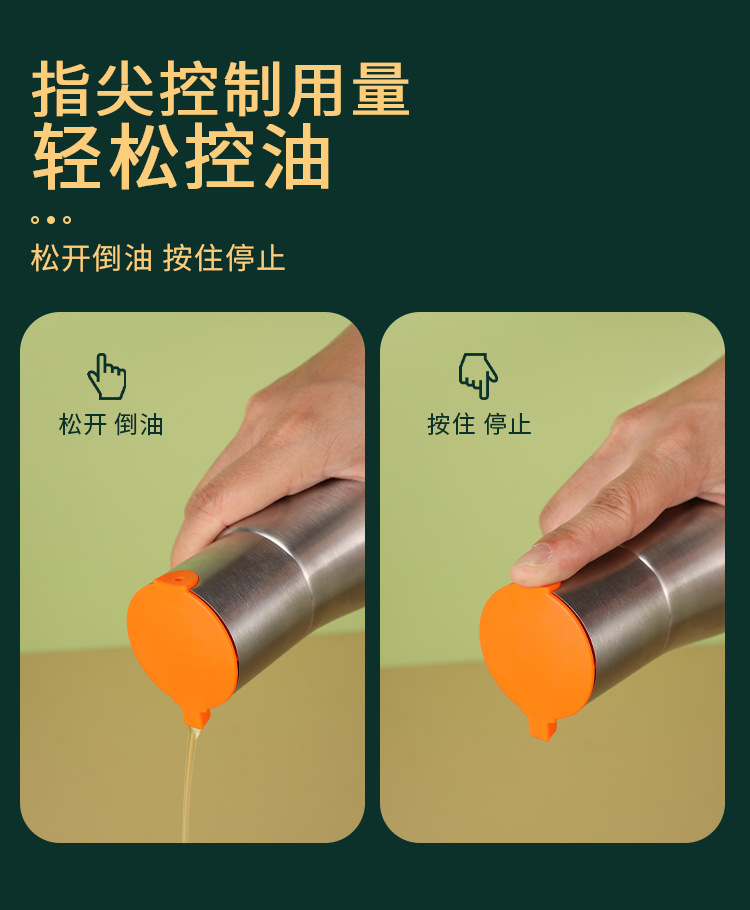 指尖控制用量
轻松控油

松开倒油 按住停止

松开 倒油

按住 停止