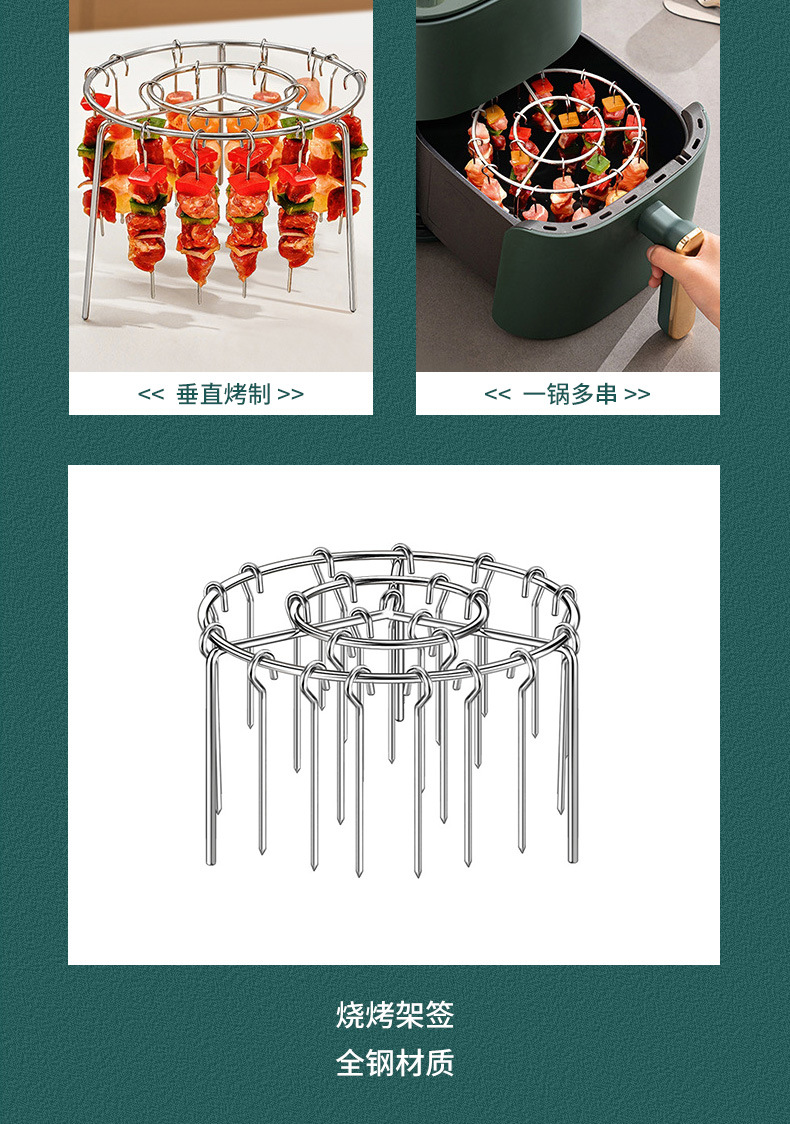 << 垂直烤制 >>

<< 一锅多串 >>

烧烤架签
全钢材质