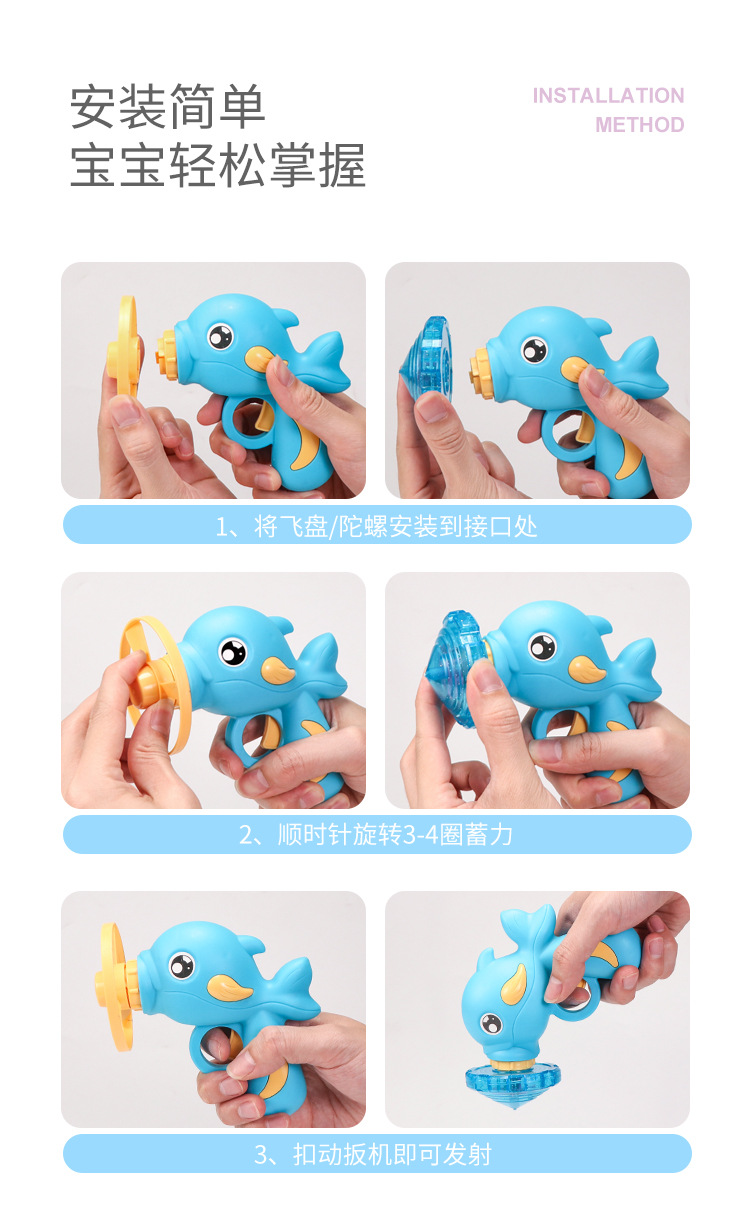 安装简单
宝宝轻松掌握

INSTALLATION
METHOD

1、将飞盘/陀螺安装到接口处

2、顺时针旋转3-4圈蓄力

3、扣动扳机即可发射