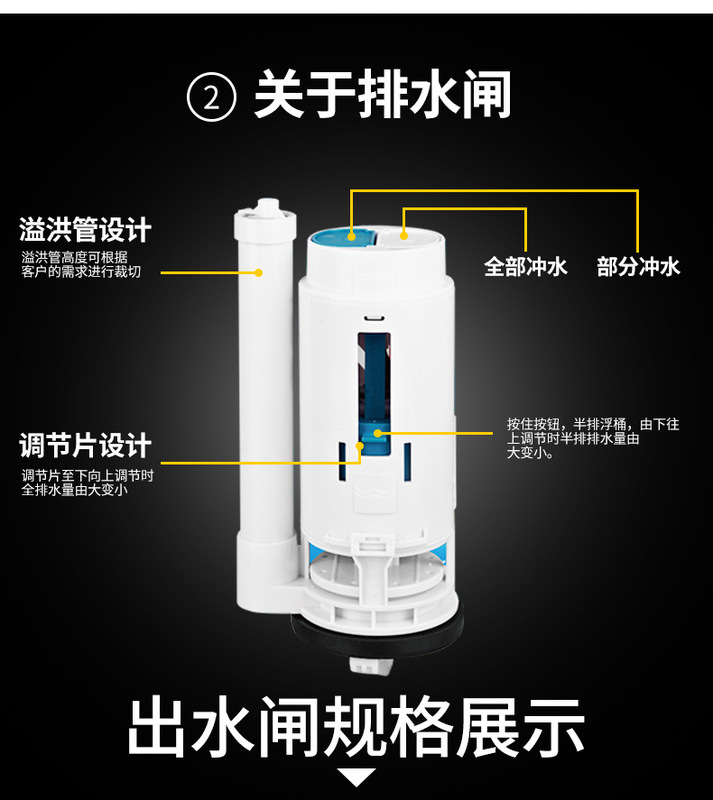 ② 关于排水闸

溢洪管设计
溢洪管高度可根据客户的需求进行裁切

全部冲水
部分冲水

调节片设计
调节片至下向上调节时全排水量由大变小

按住按钮，半排浮桶，由下往上调节时半排排水量由大变小。

出水闸规格展示