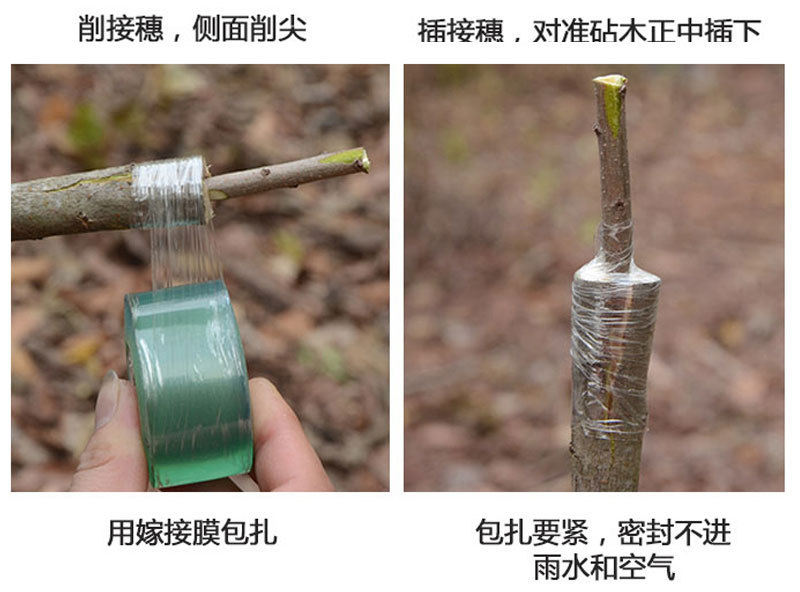 削接穗，侧面削尖

插接穗，对准砧木正中插下

用嫁接膜包扎

包扎要紧，密封不进雨水和空气